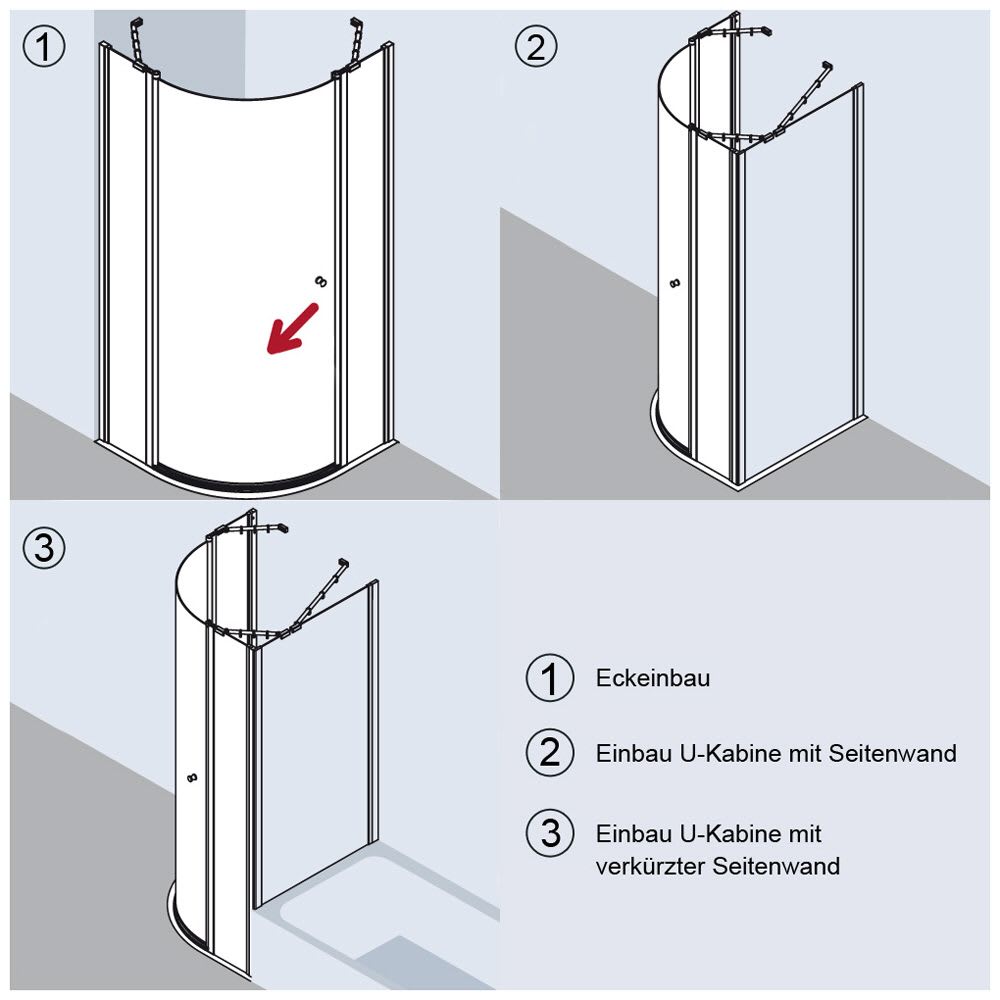 ①

②

③

① Eckeinbau

② Einbau U-Kabine mit Seitenwand

③ Einbau U-Kabine mit verkürzter Seitenwand