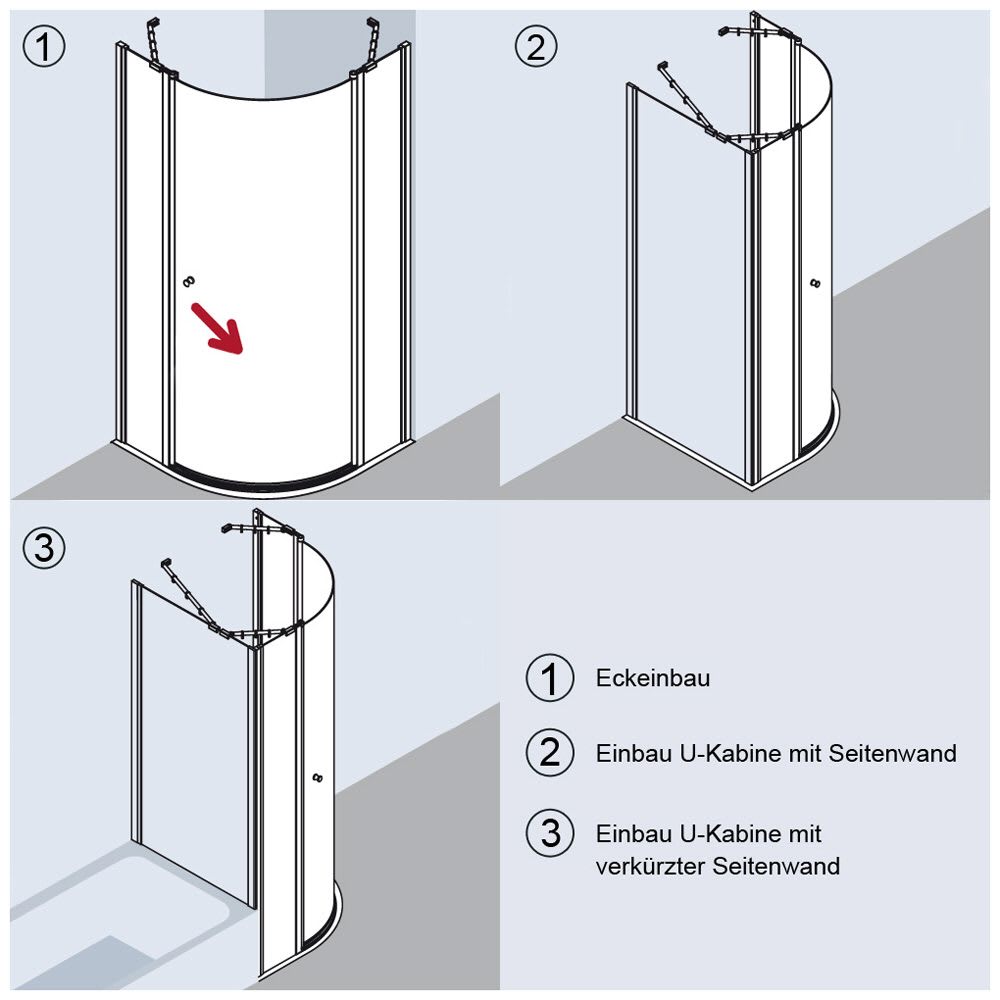 1

2

3

1 Eckeinbau

2 Einbau U-Kabine mit Seitenwand

3 Einbau U-Kabine mit verkürzter Seitenwand