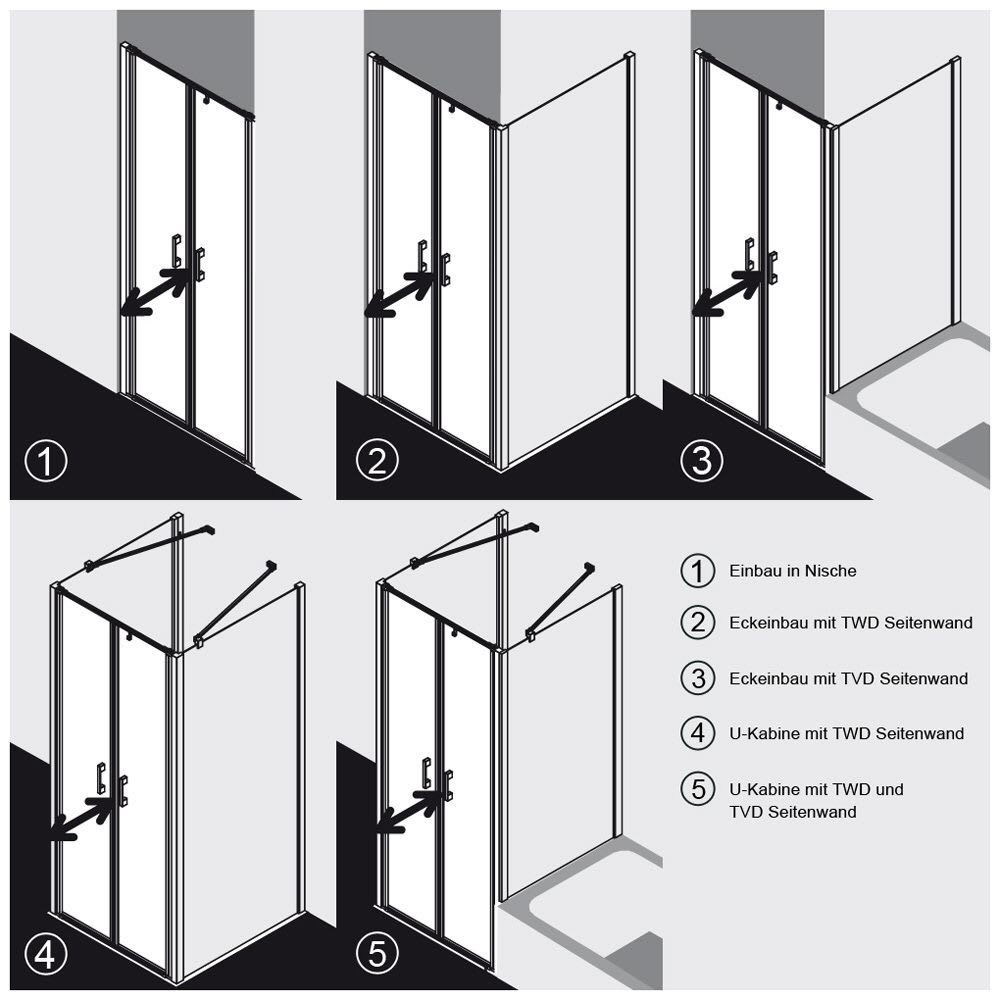 ①

②

③

④

⑤

① Einbau in Nische

② Eckeinbau mit TWD Seitenwand

③ Eckeinbau mit TVD Seitenwand

④ U-Kabine mit TWD Seitenwand

⑤ U-Kabine mit TWD und TVD Seitenwand