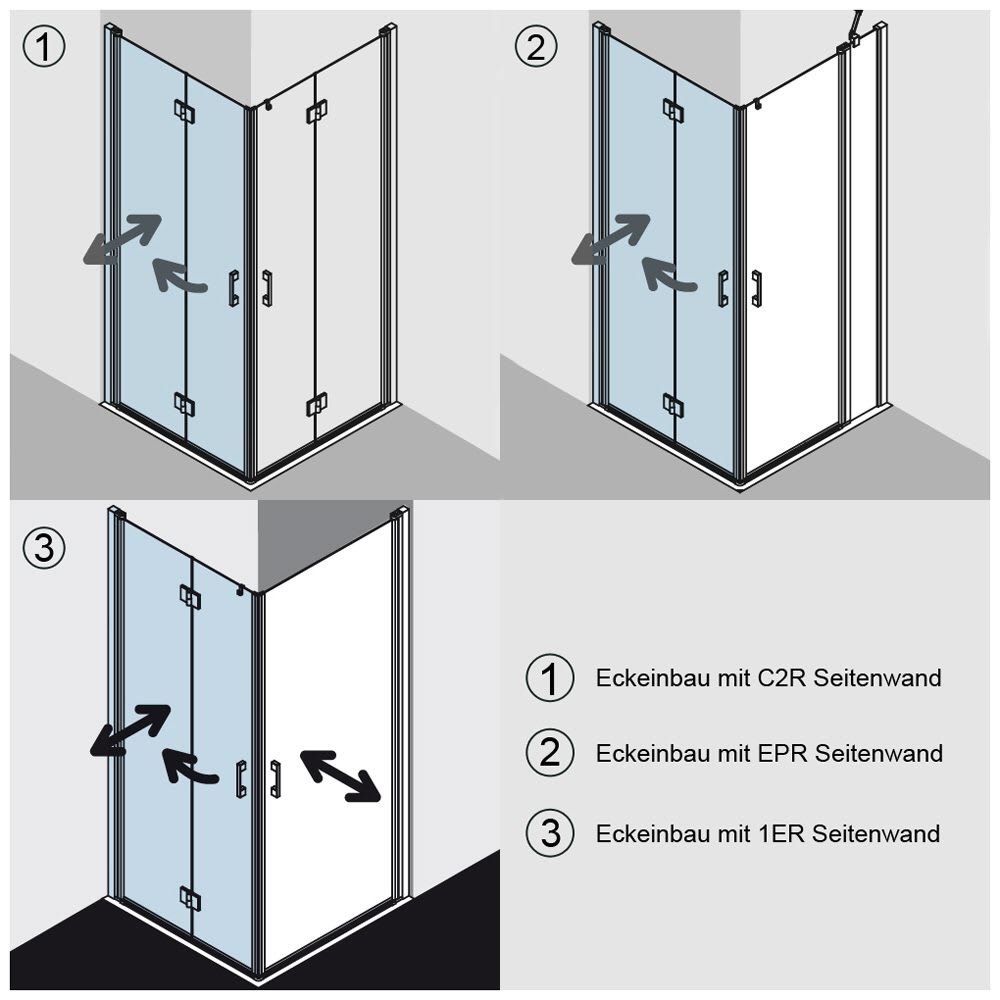 ①

②

③

① Eckeinbau mit C2R Seitenwand

② Eckeinbau mit EPR Seitenwand

③ Eckeinbau mit 1ER Seitenwand