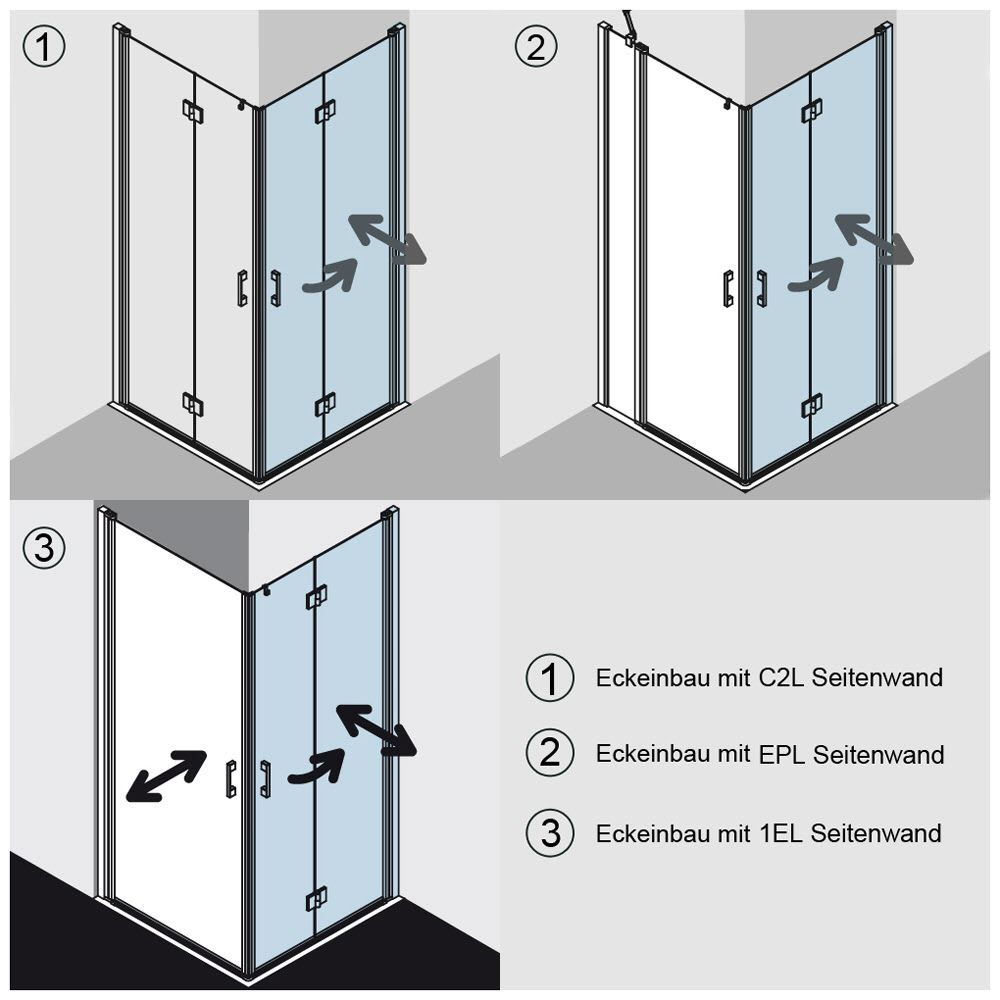 ①

②

③

① Eckeinbau mit C2L Seitenwand

② Eckeinbau mit EPL Seitenwand

③ Eckeinbau mit 1EL Seitenwand