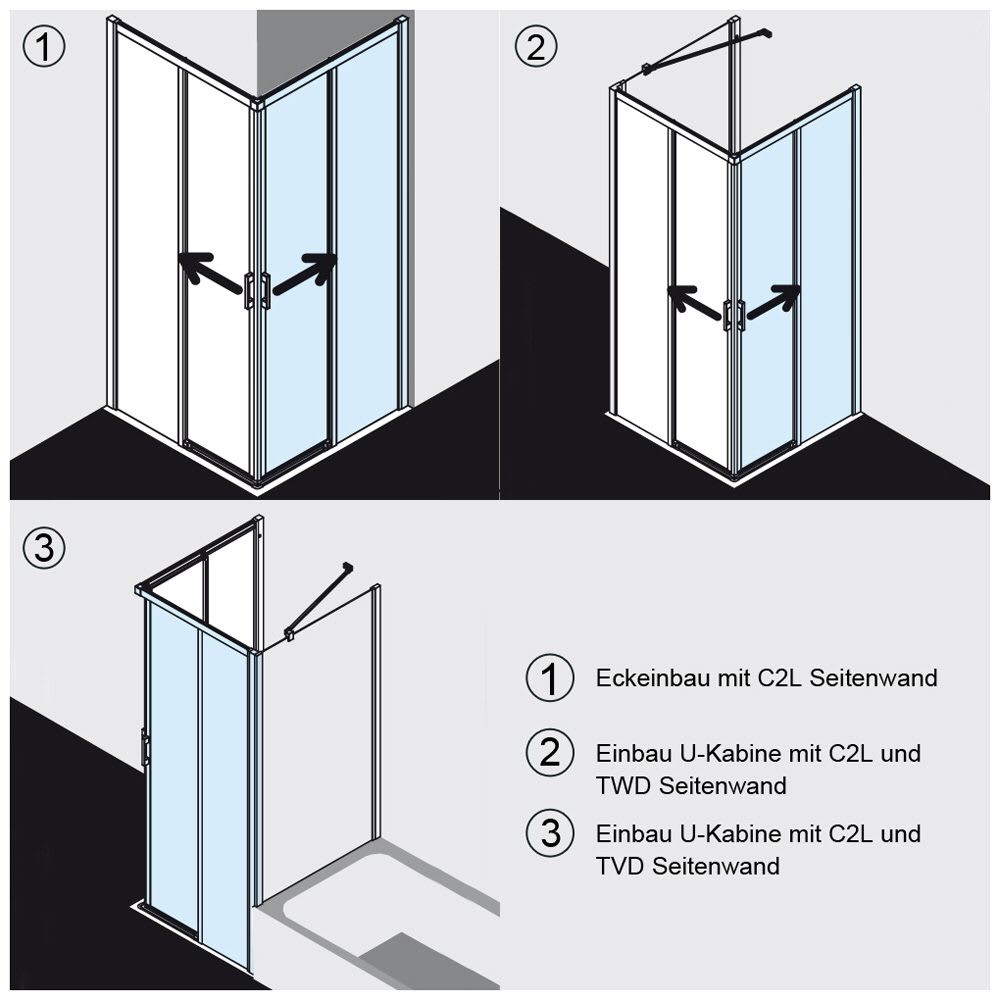 ①

②

③

① Eckeinbau mit C2L Seitenwand

② Einbau U-Kabine mit C2L und TWD Seitenwand

③ Einbau U-Kabine mit C2L und TVD Seitenwand