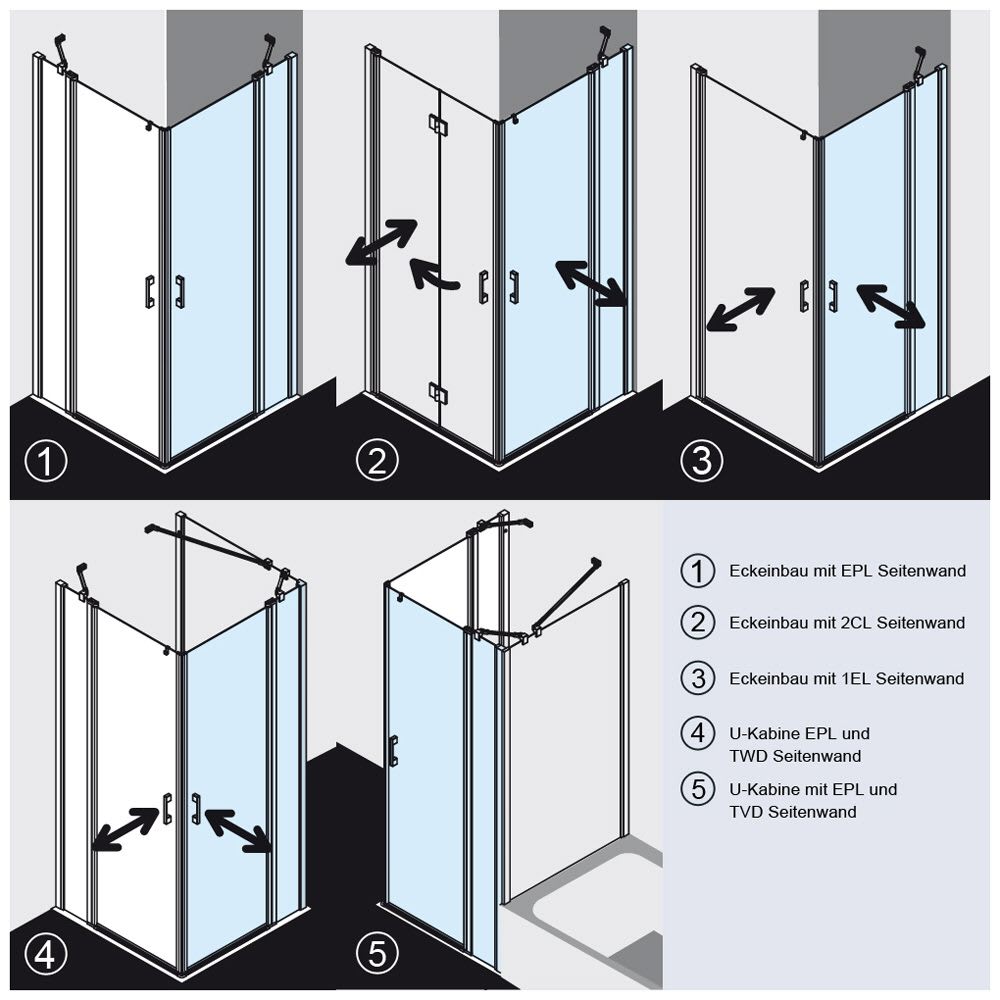 1

2

3

4

5

1 Eckeinbau mit EPL Seitenwand

2 Eckeinbau mit 2CL Seitenwand

3 Eckeinbau mit 1EL Seitenwand

4 U-Kabine EPL und TWD Seitenwand

5 U-Kabine mit EPL und TVD Seitenwand