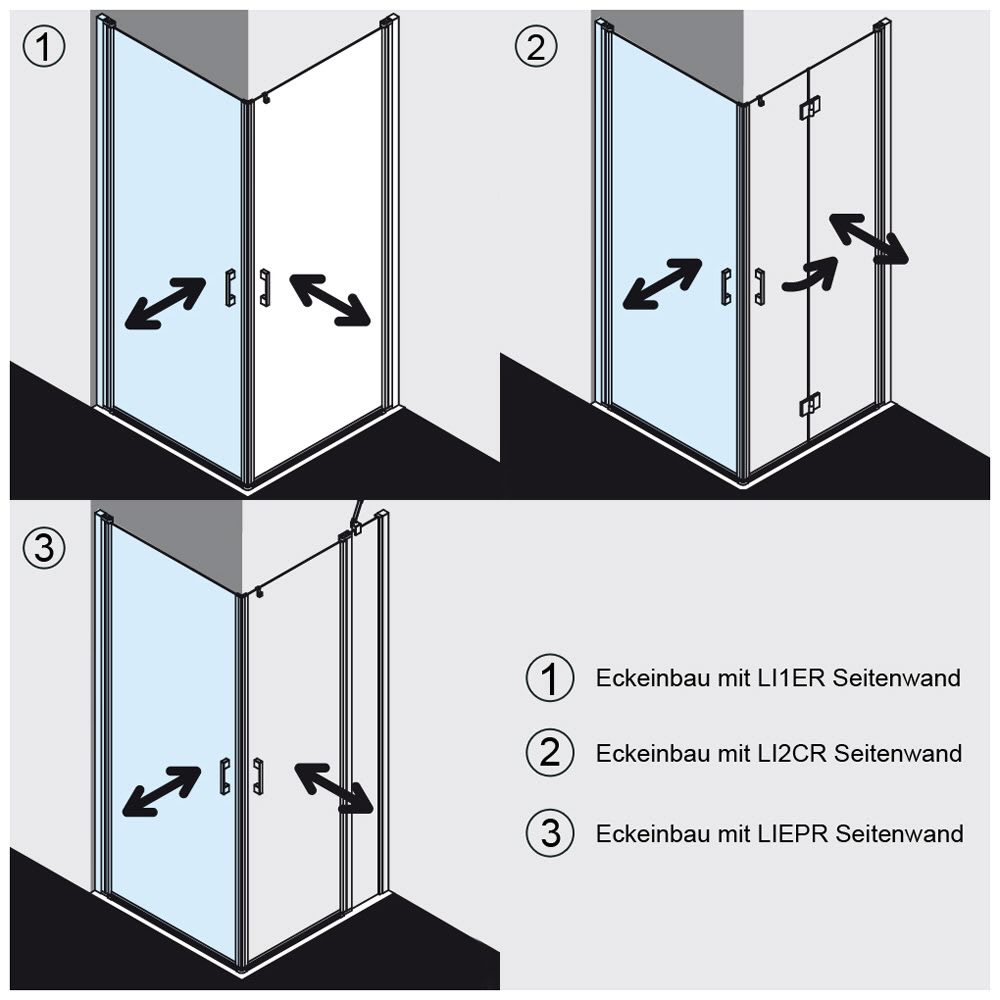 ①

②

③

① Eckeinbau mit LI1ER Seitenwand

② Eckeinbau mit LI2CR Seitenwand

③ Eckeinbau mit LIEPR Seitenwand