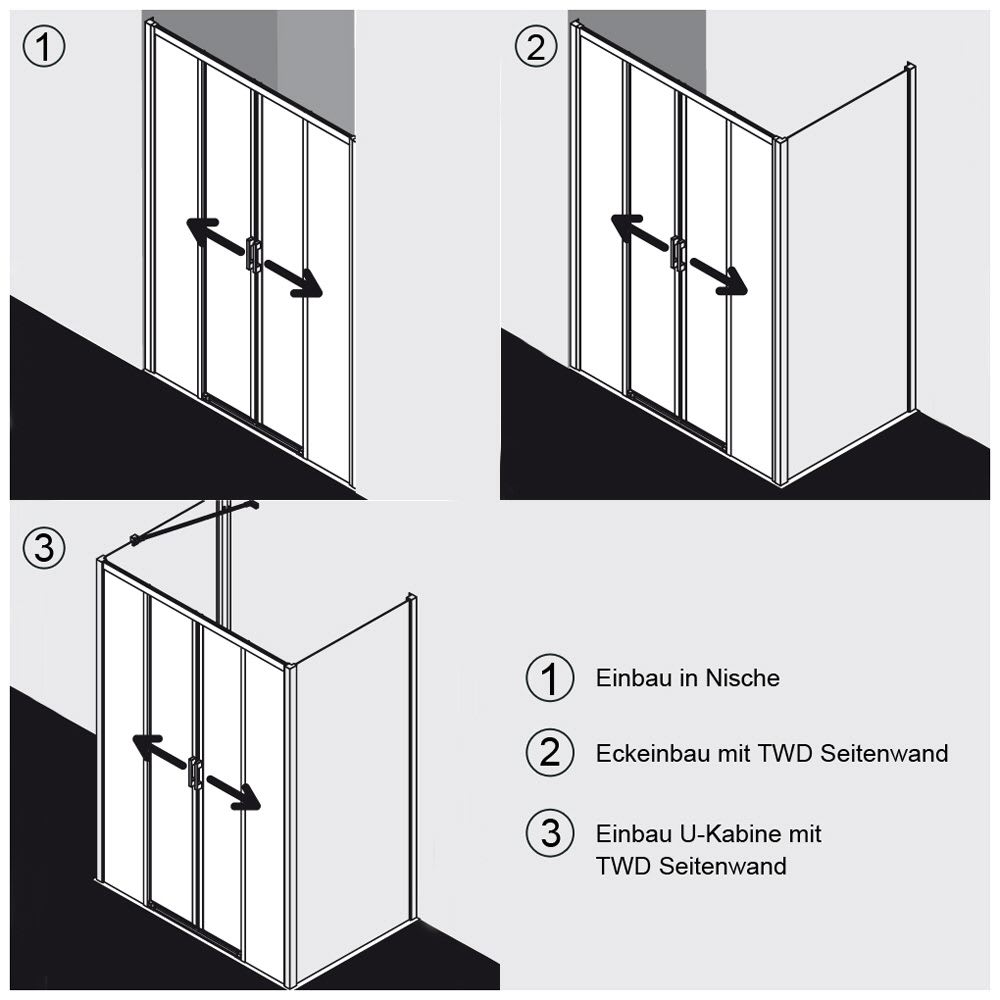 1

2

3

1 Einbau in Nische

2 Eckeinbau mit TWD Seitenwand

3 Einbau U-Kabine mit TWD Seitenwand