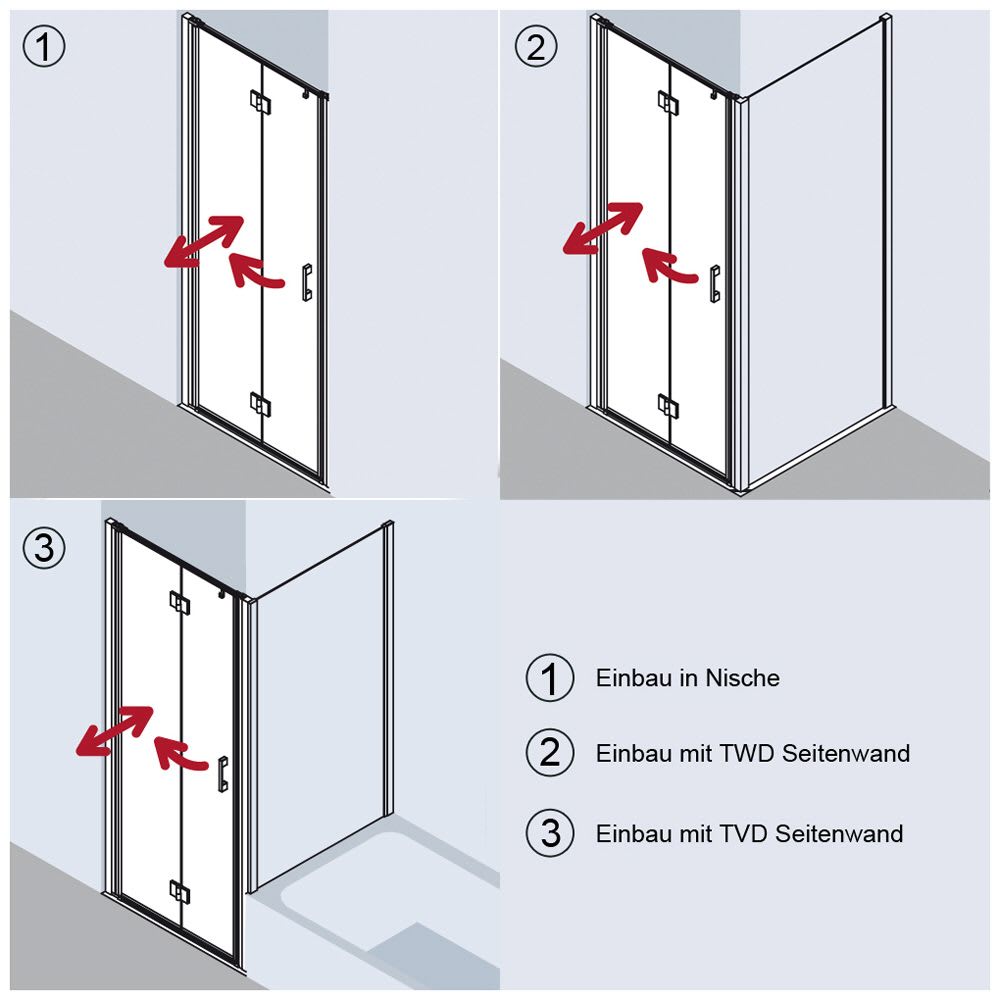 1

2

3

1 Einbau in Nische

2 Einbau mit TWD Seitenwand

3 Einbau mit TVD Seitenwand