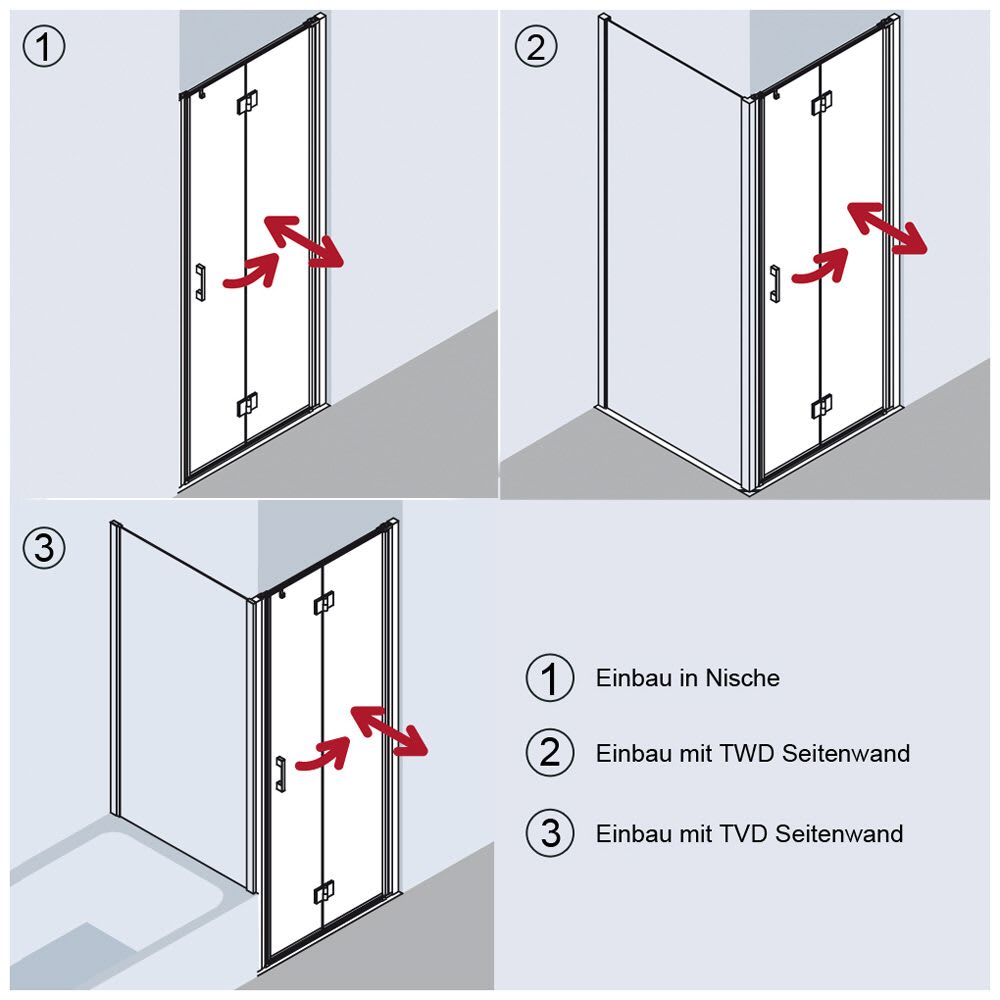 ①

②

③

① Einbau in Nische

② Einbau mit TWD Seitenwand

③ Einbau mit TVD Seitenwand