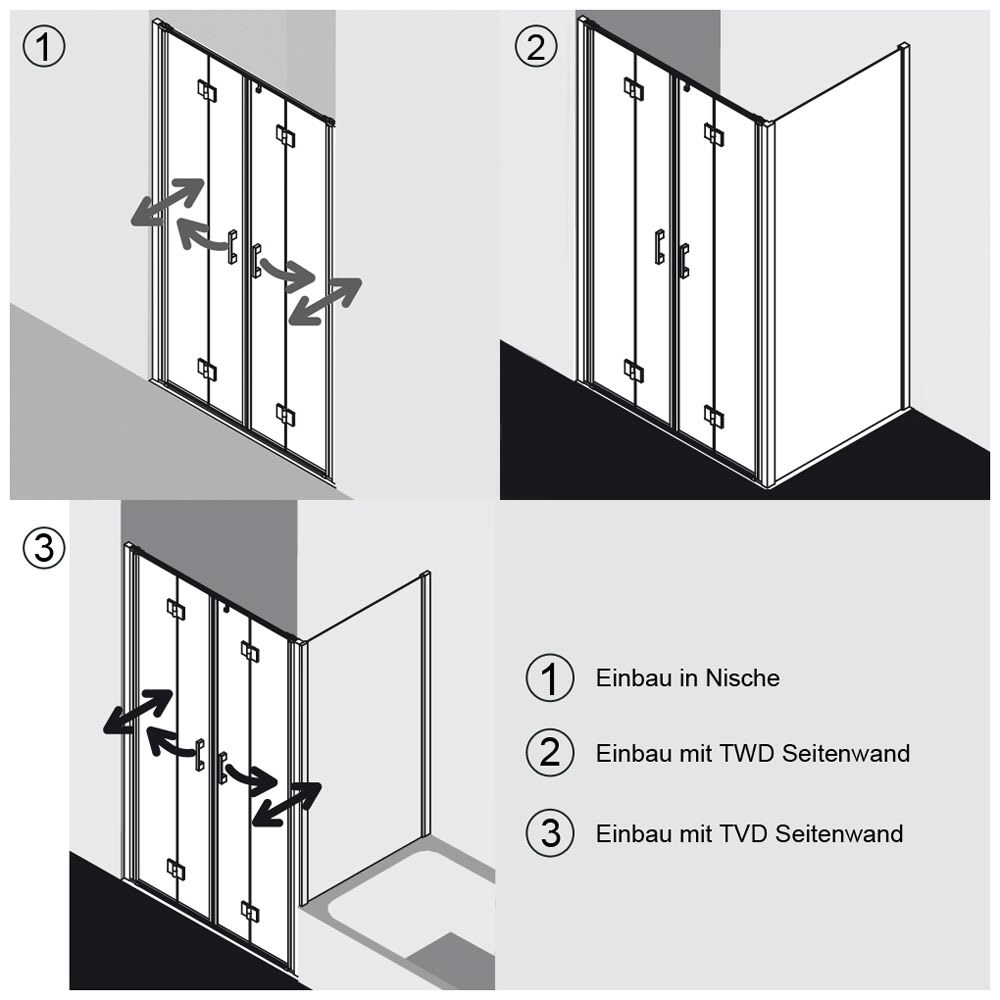 1

2

3

1 Einbau in Nische

2 Einbau mit TWD Seitenwand

3 Einbau mit TVD Seitenwand