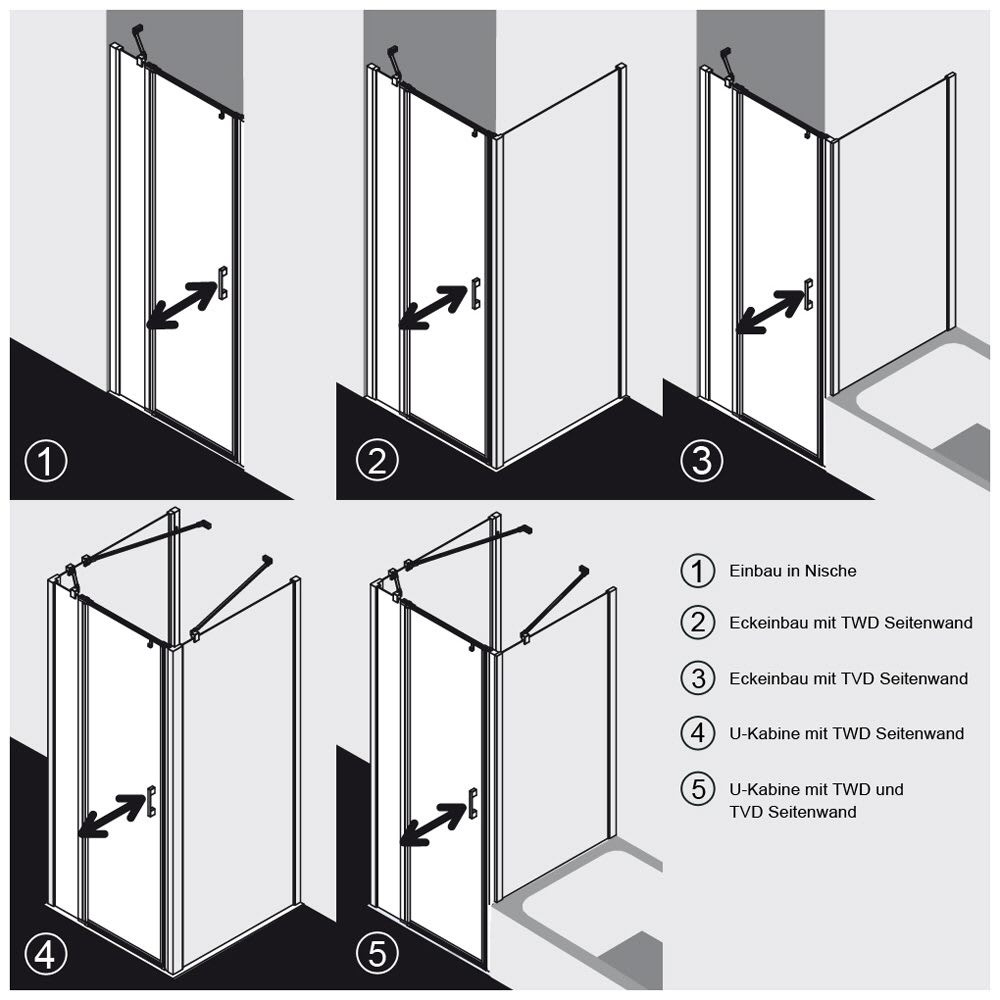 1

2

3

4

5

1 Einbau in Nische

2 Eckeinbau mit TWD Seitenwand

3 Eckeinbau mit TVD Seitenwand

4 U-Kabine mit TWD Seitenwand

5 U-Kabine mit TWD und TVD Seitenwand