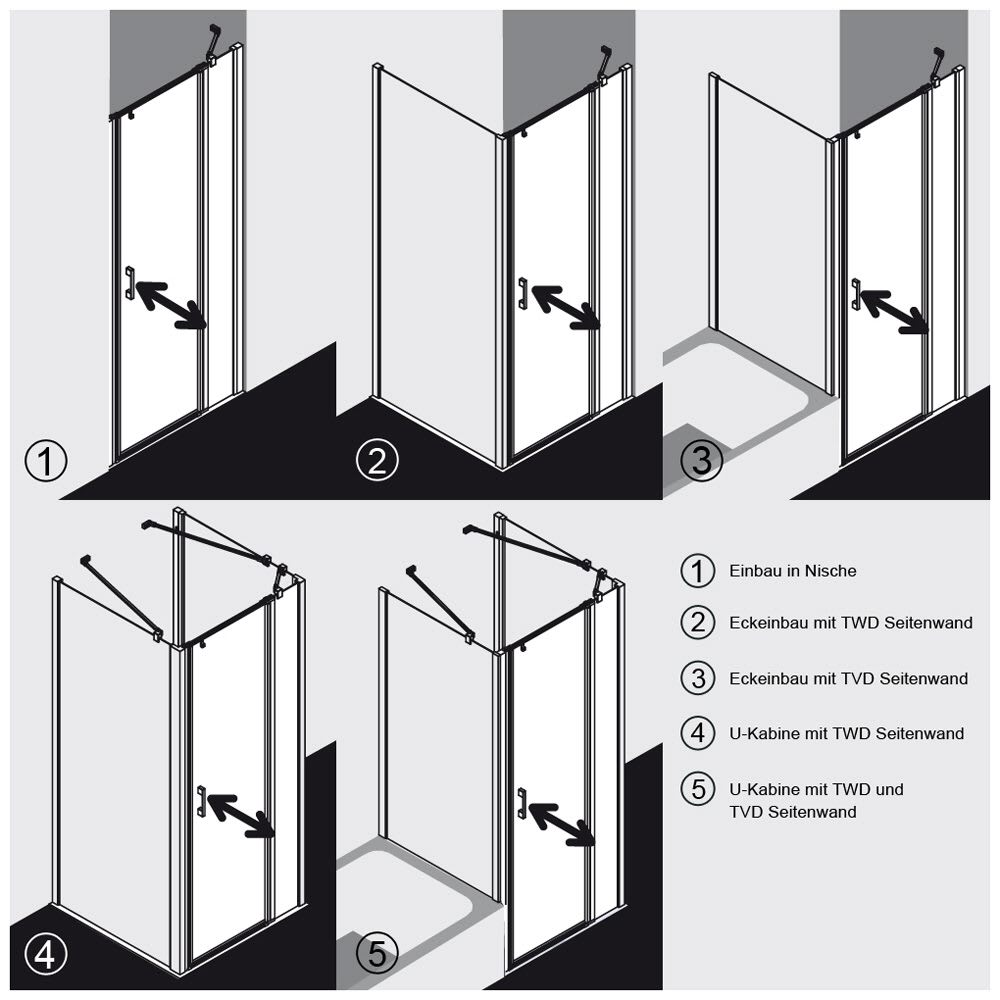 1

2

3

4

5

1 Einbau in Nische

2 Eckeinbau mit TWD Seitenwand

3 Eckeinbau mit TVD Seitenwand

4 U-Kabine mit TWD Seitenwand

5 U-Kabine mit TWD und TVD Seitenwand