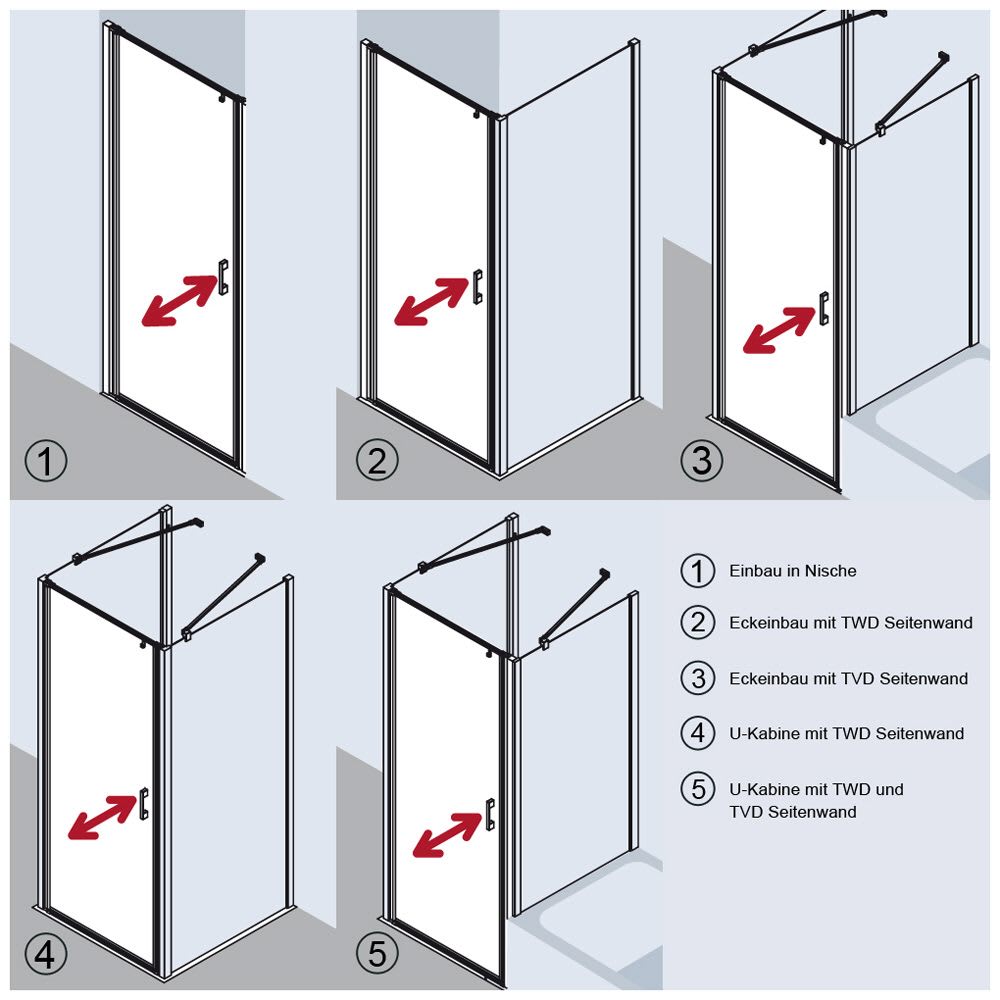 ①

②

③

④

⑤

① Einbau in Nische

② Eckeinbau mit TWD Seitenwand

③ Eckeinbau mit TVD Seitenwand

④ U-Kabine mit TWD Seitenwand

⑤ U-Kabine mit TWD und TVD Seitenwand