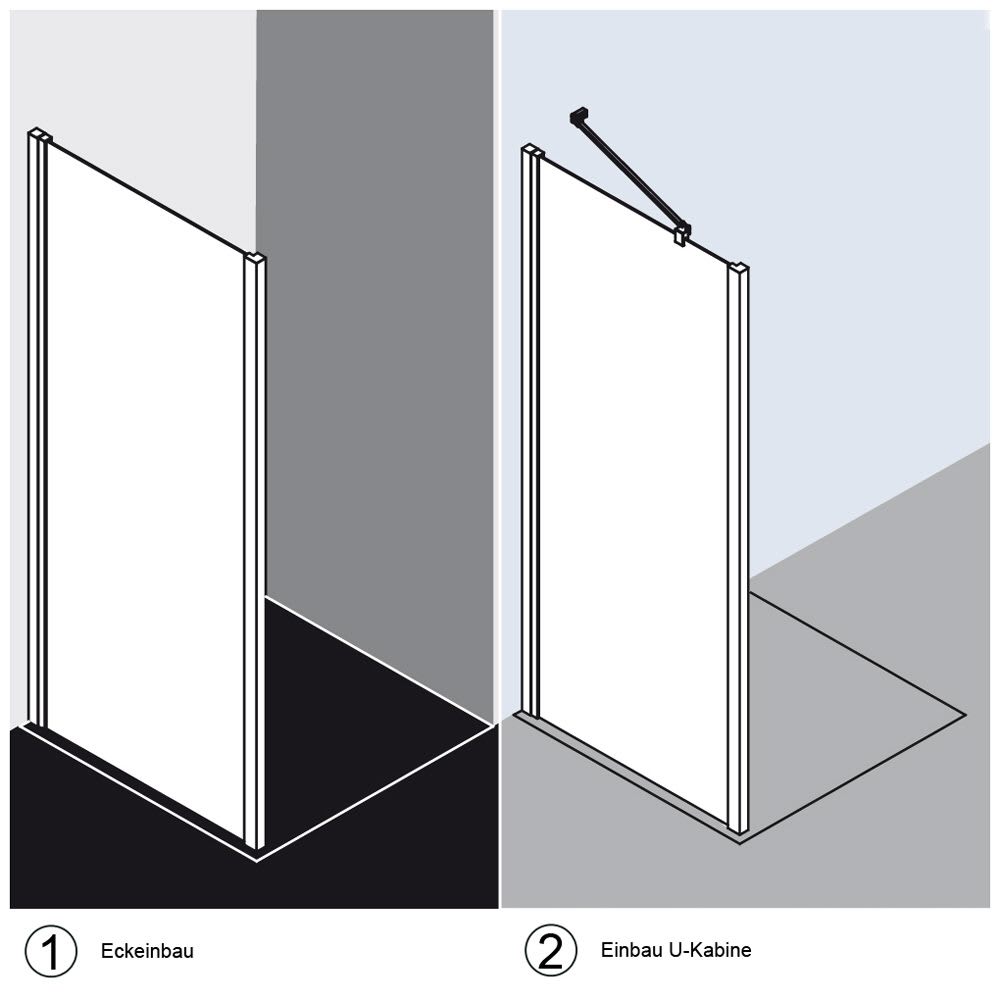 1 Eckeinbau

2 Einbau U-Kabine