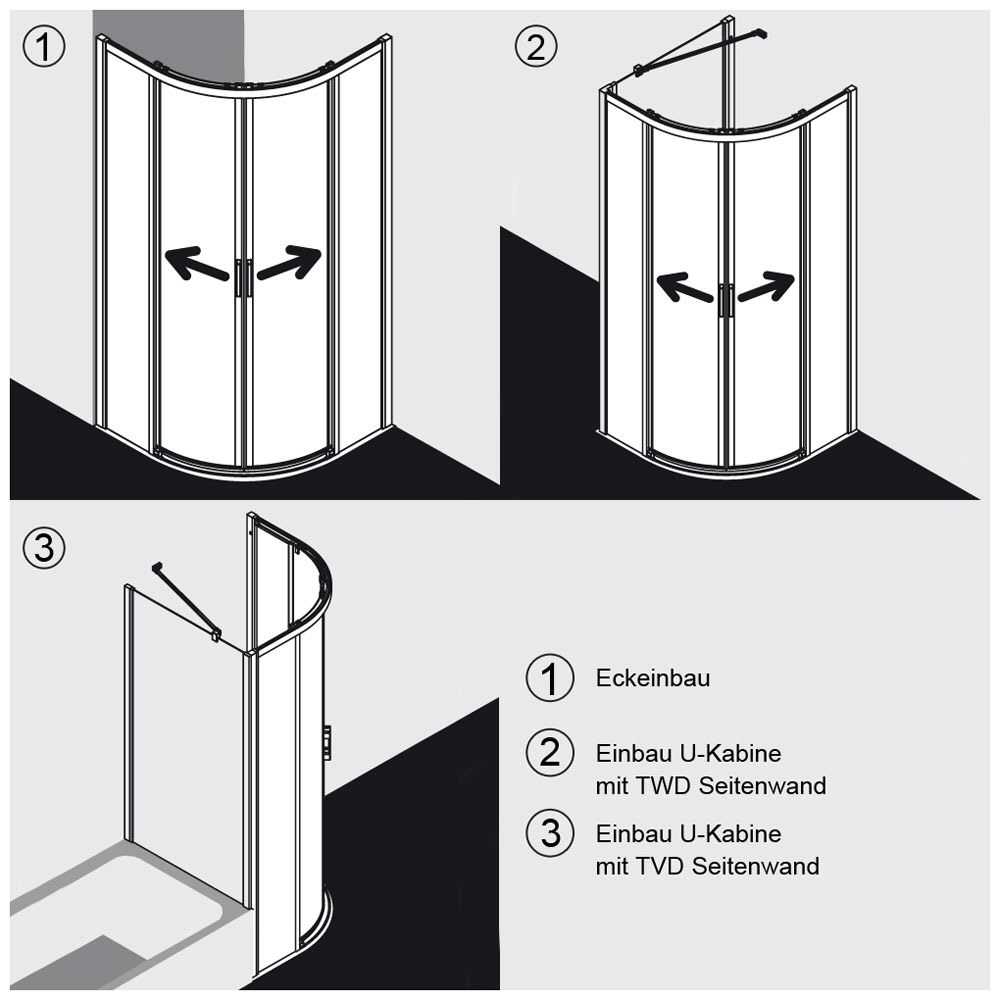 1

2

3

1 Eckeinbau

2 Einbau U-Kabine mit TWD Seitenwand

3 Einbau U-Kabine mit TVD Seitenwand