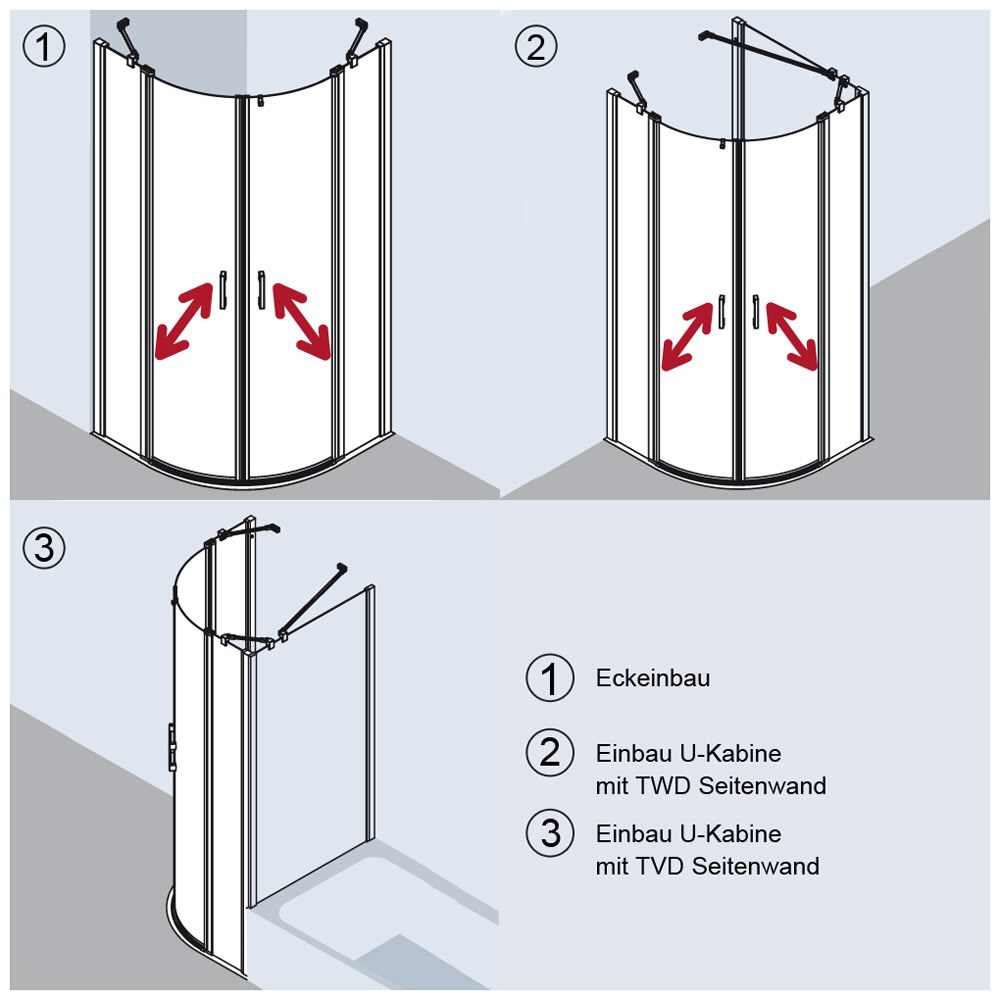 1

2

3

1 Eckeinbau

2 Einbau U-Kabine mit TWD Seitenwand

3 Einbau U-Kabine mit TVD Seitenwand