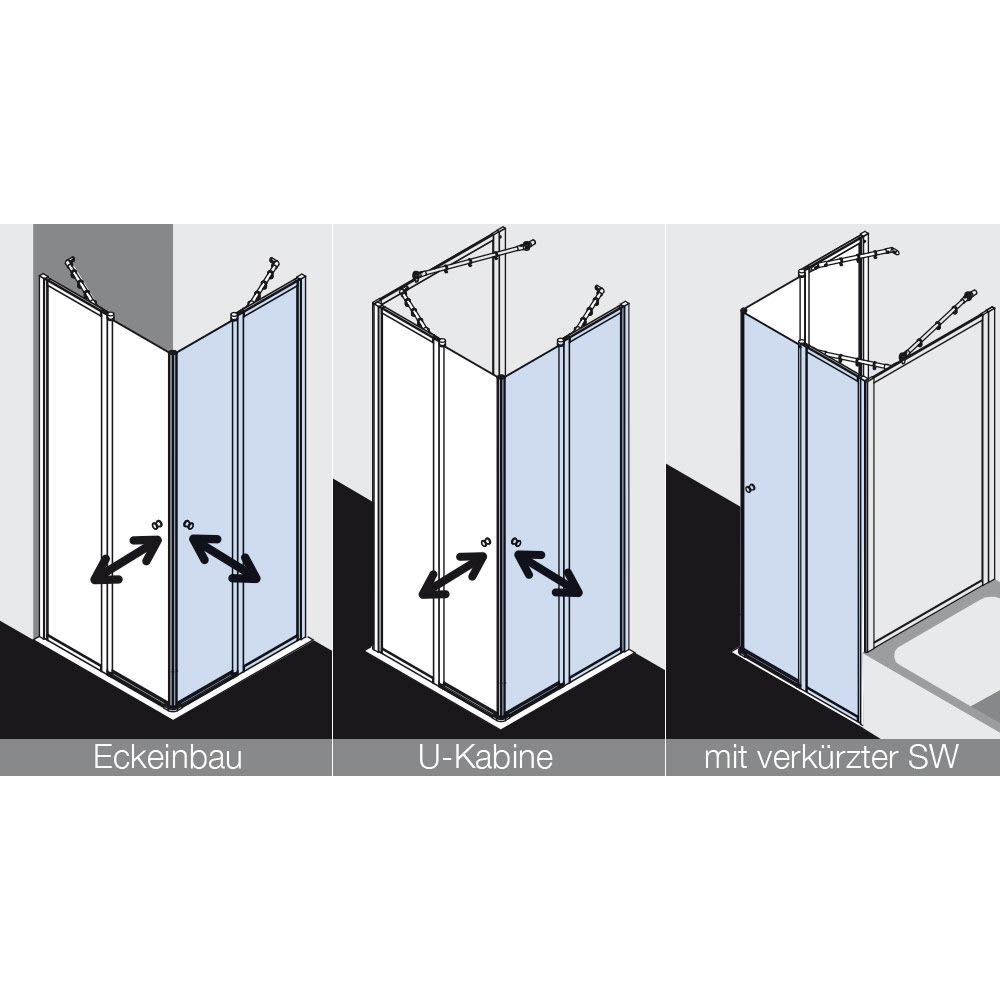 Eckeinbau

U-Kabine

mit verkürzter SW