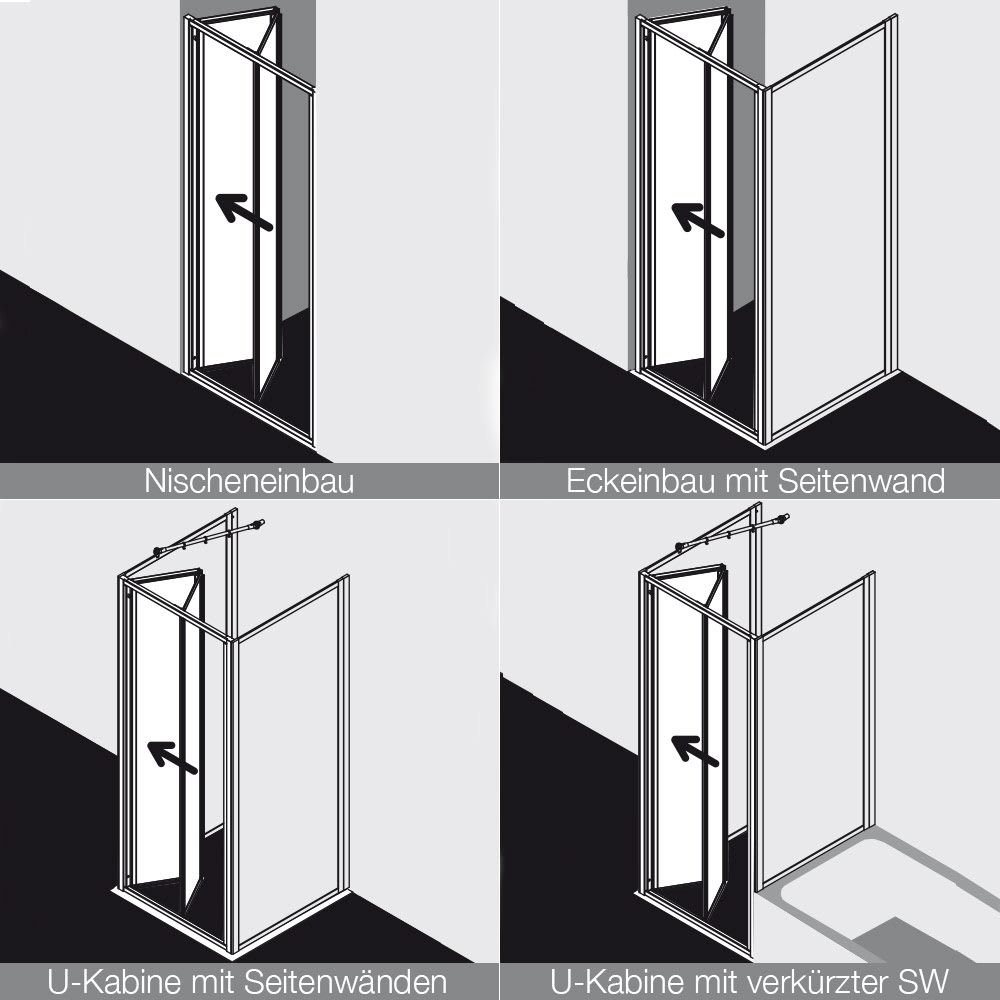 Nischeneinbau

Eckeinbau mit Seitenwand

U-Kabine mit Seitenwänden

U-Kabine mit verkürzter SW