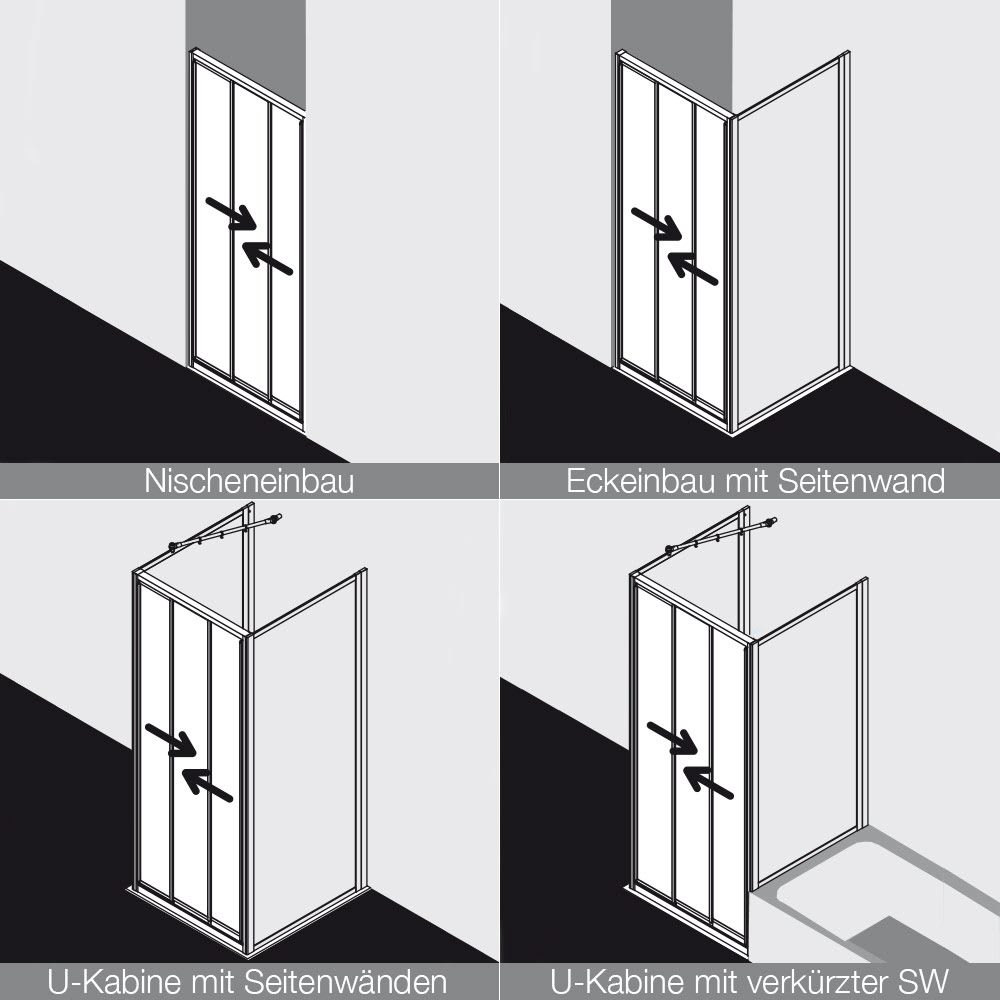 Nischeneinbau

Eckeinbau mit Seitenwand

U-Kabine mit Seitenwänden

U-Kabine mit verkürzter SW