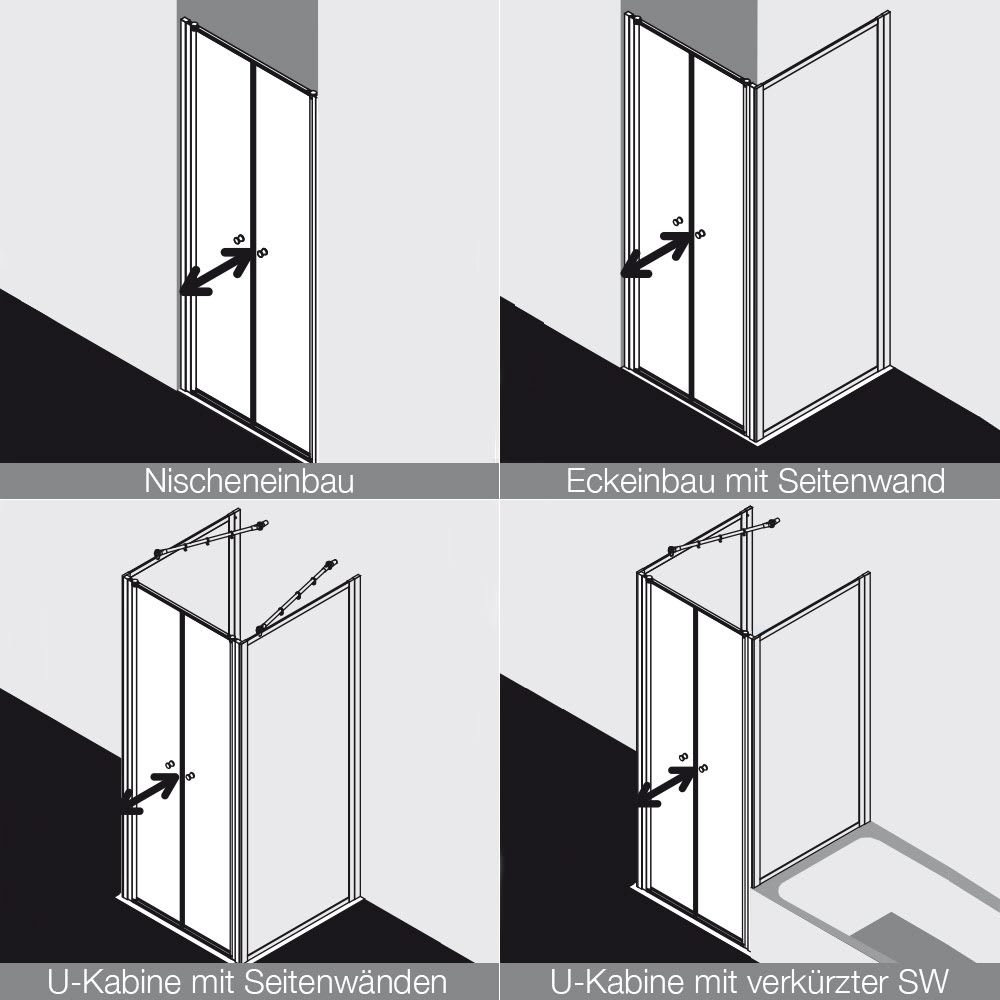 Nischeneinbau

Eckeinbau mit Seitenwand

U-Kabine mit Seitenwänden

U-Kabine mit verkürzter SW