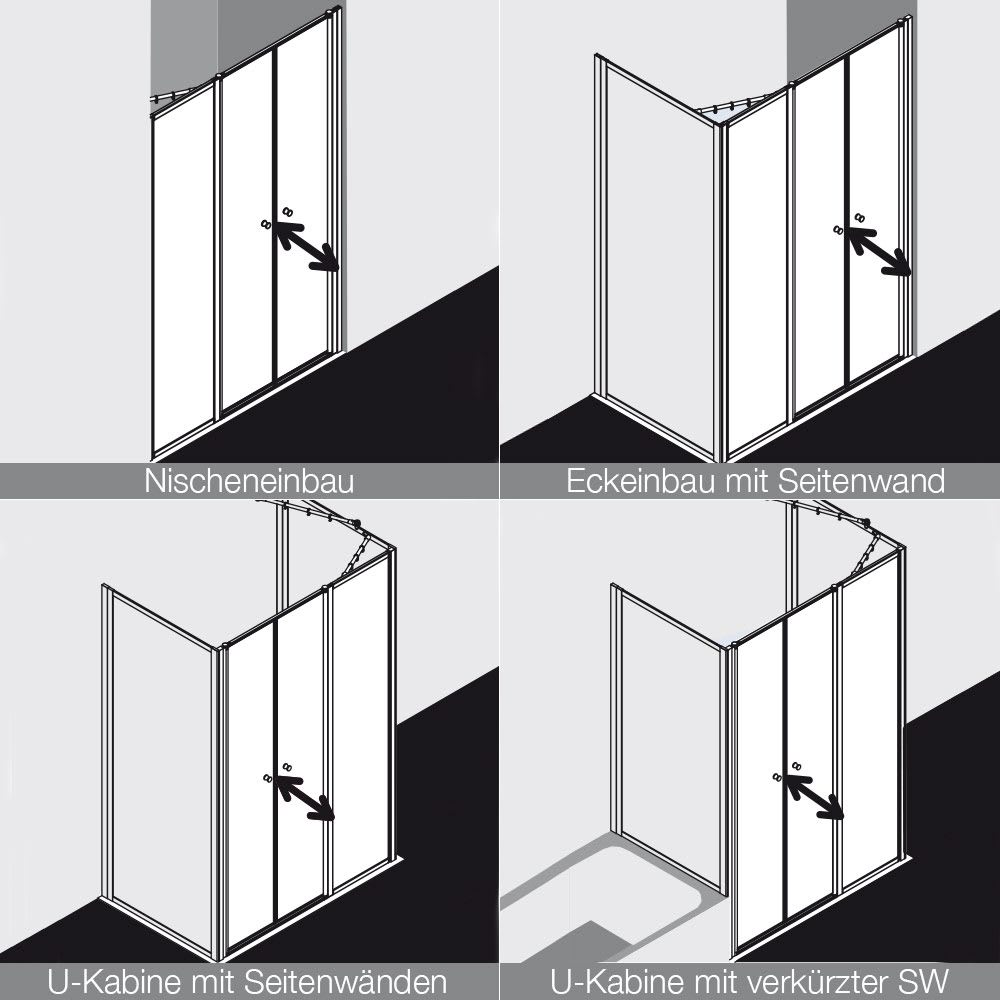 Nischeneinbau

Eckeinbau mit Seitenwand

U-Kabine mit Seitenwänden

U-Kabine mit verkürzter SW