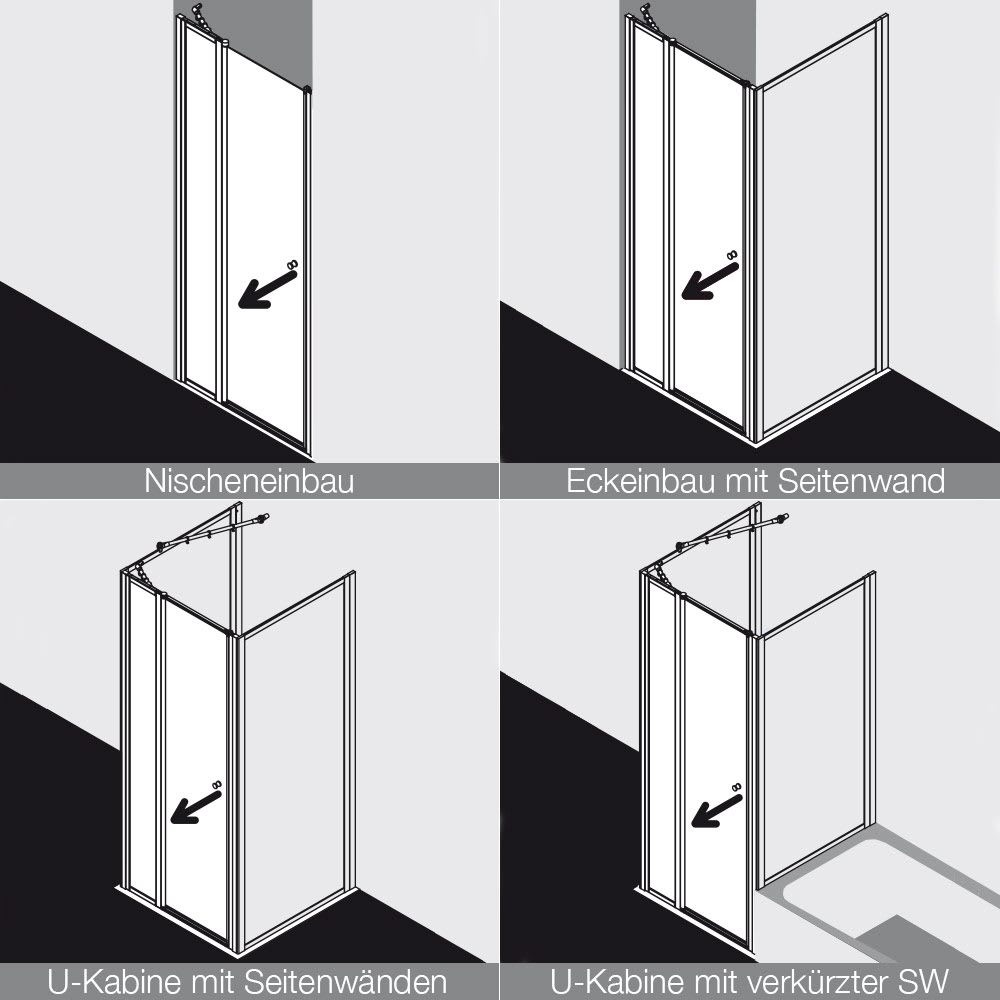 Nischeneinbau

Eckeinbau mit Seitenwand

U-Kabine mit Seitenwänden

U-Kabine mit verkürzter SW