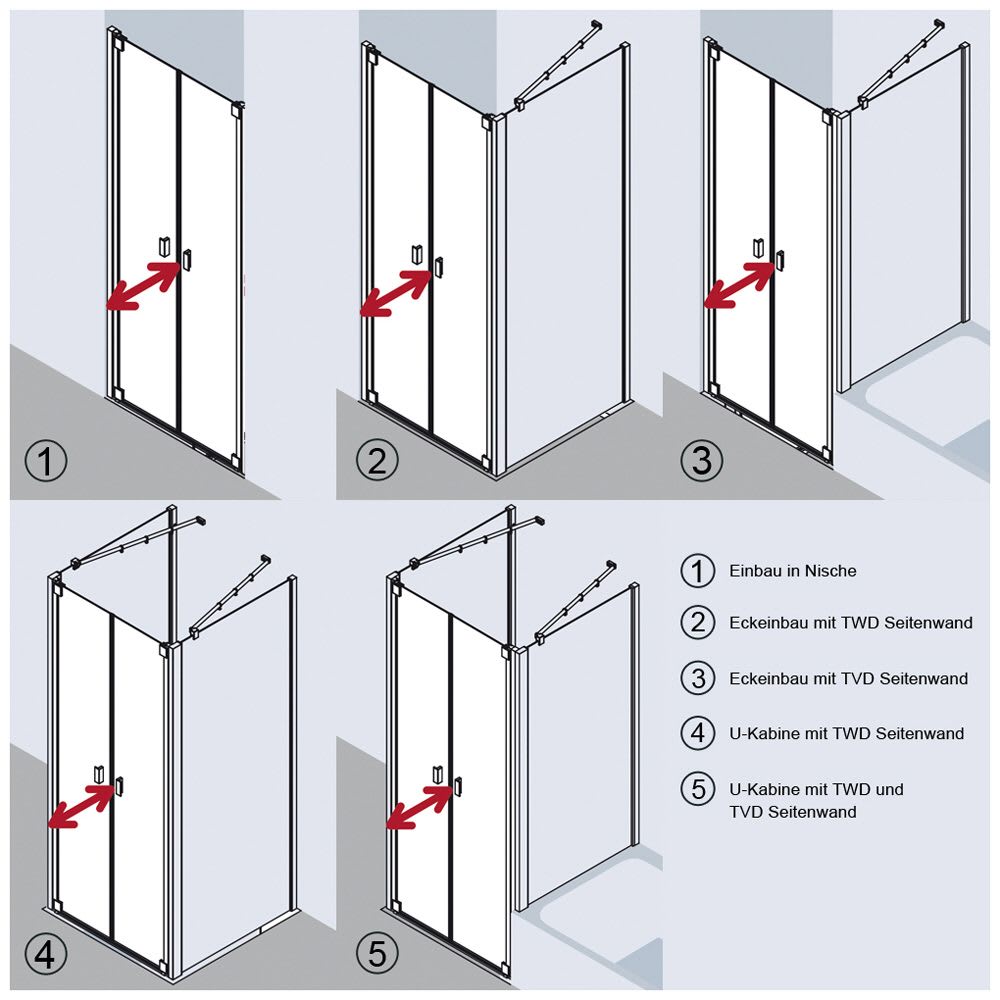 1

2

3

4

5

1 Einbau in Nische

2 Eckeinbau mit TWD Seitenwand

3 Eckeinbau mit TVD Seitenwand

4 U-Kabine mit TWD Seitenwand

5 U-Kabine mit TWD und TVD Seitenwand