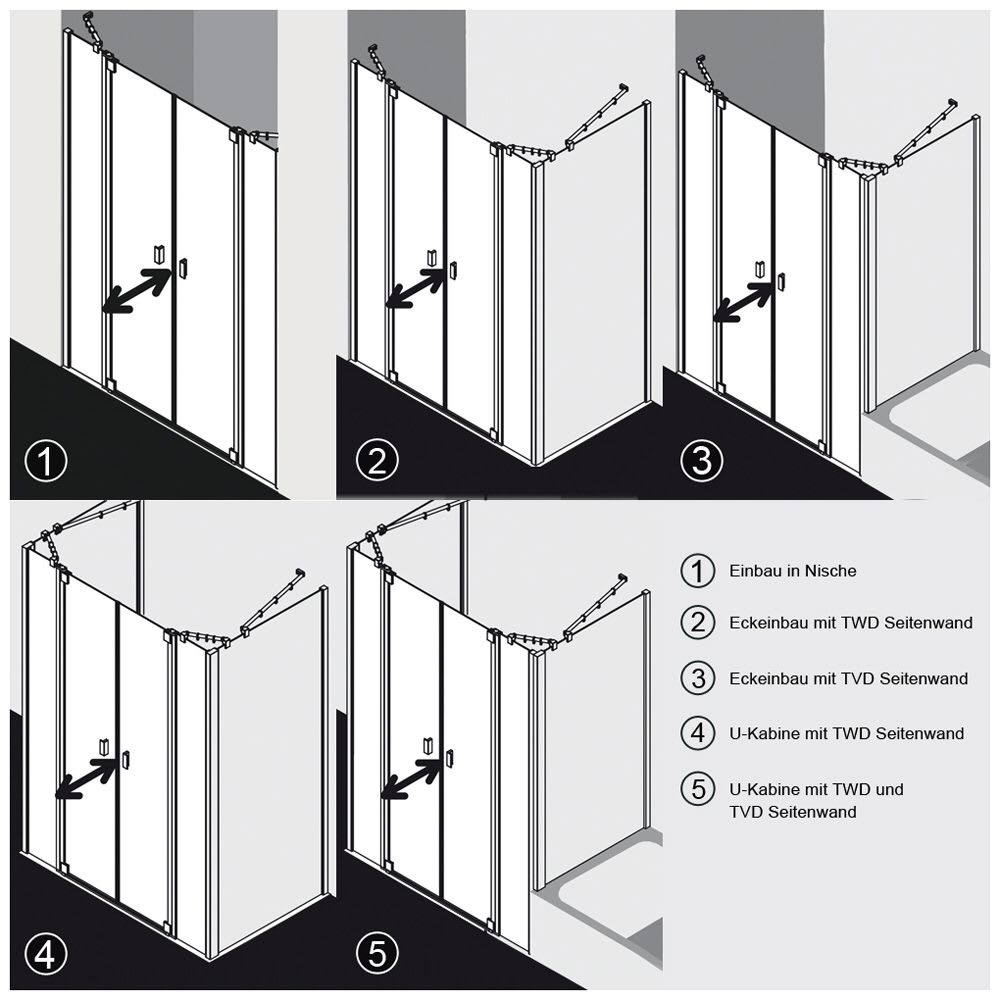 1

2

3

4

5

1 Einbau in Nische

2 Eckeinbau mit TWD Seitenwand

3 Eckeinbau mit TVD Seitenwand

4 U-Kabine mit TWD Seitenwand

5 U-Kabine mit TWD und TVD Seitenwand