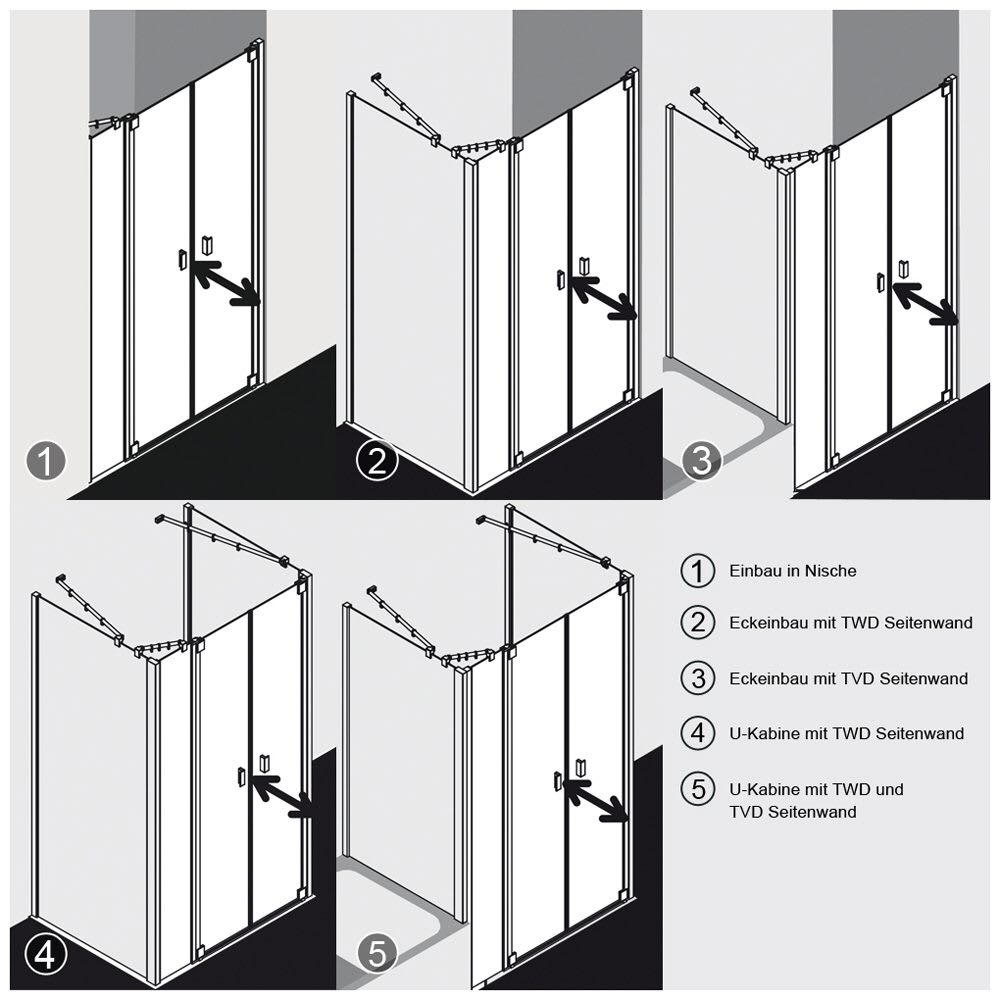 1

2

3

4

5

1 Einbau in Nische

2 Eckeinbau mit TWD Seitenwand

3 Eckeinbau mit TVD Seitenwand

4 U-Kabine mit TWD Seitenwand

5 U-Kabine mit TWD und TVD Seitenwand