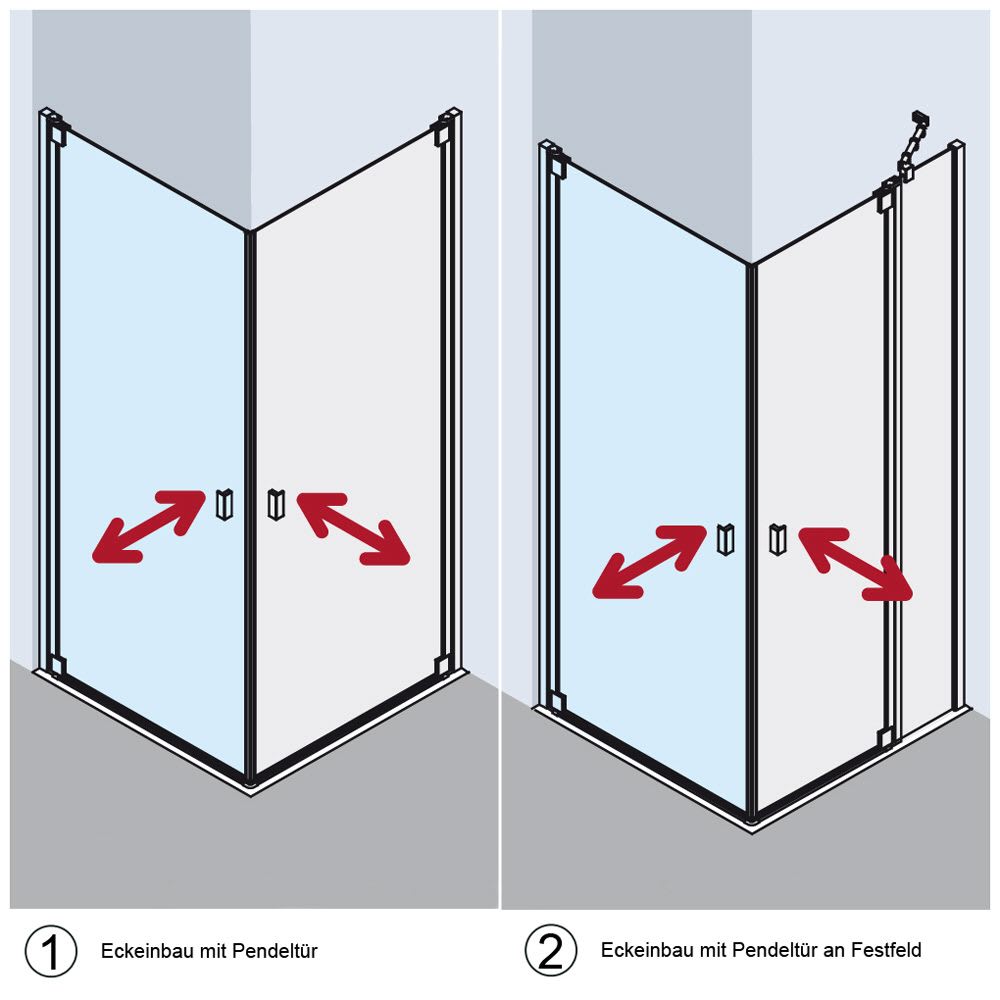 ① Eckeinbau mit Pendeltür

② Eckeinbau mit Pendeltür an Festfeld