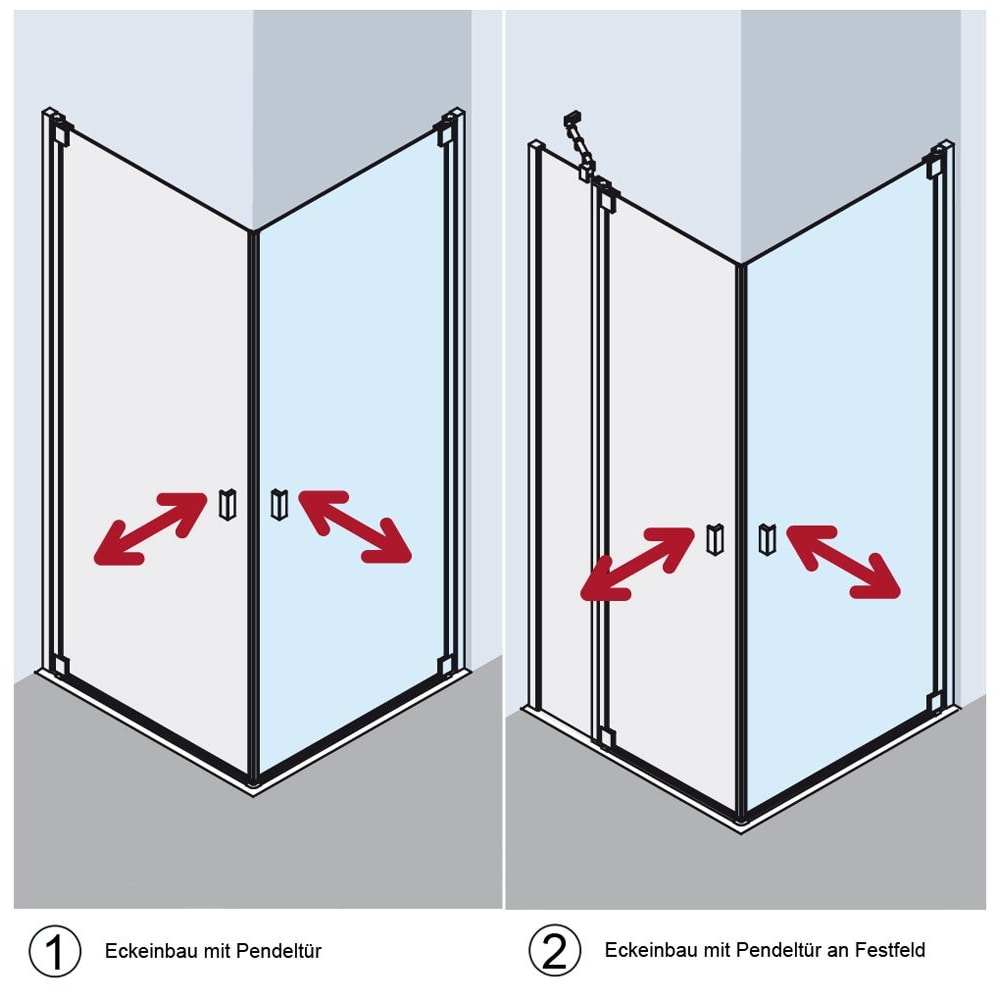 1 Eckeinbau mit Pendeltür

2 Eckeinbau mit Pendeltür an Festfeld