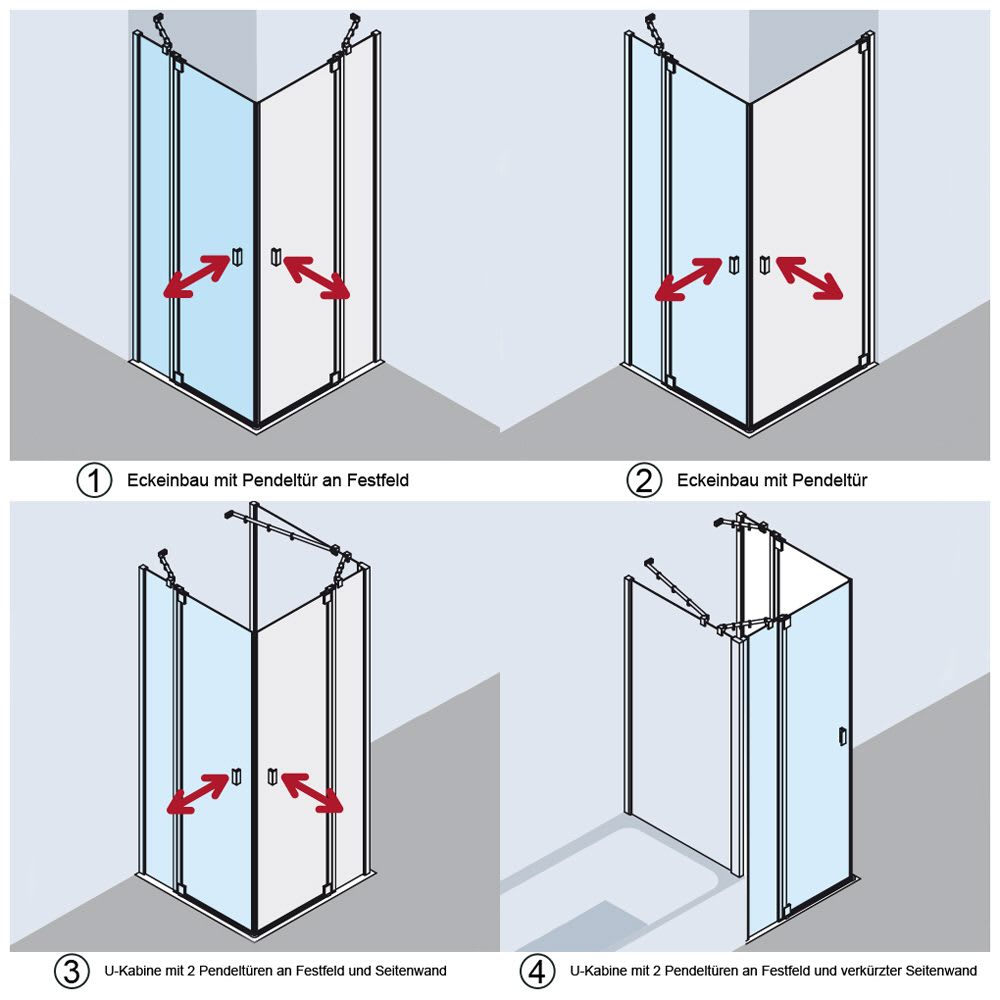 ① Eckeinbau mit Pendeltür an Festfeld

② Eckeinbau mit Pendeltür

③ U-Kabine mit 2 Pendeltüren an Festfeld und Seitenwand

④ U-Kabine mit 2 Pendeltüren an Festfeld und verkürzter Seitenwand