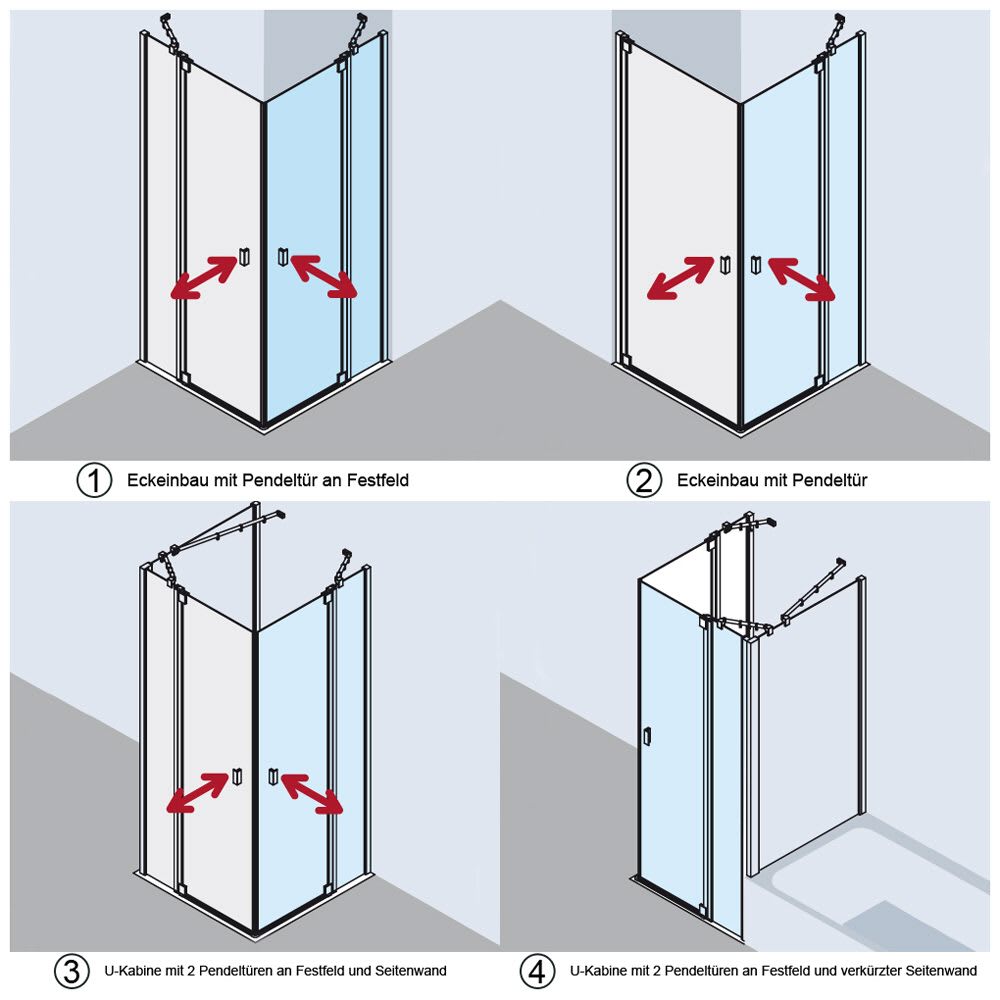 ① Eckeinbau mit Pendeltür an Festfeld

② Eckeinbau mit Pendeltür

③ U-Kabine mit 2 Pendeltüren an Festfeld und Seitenwand

④ U-Kabine mit 2 Pendeltüren an Festfeld und verkürzter Seitenwand