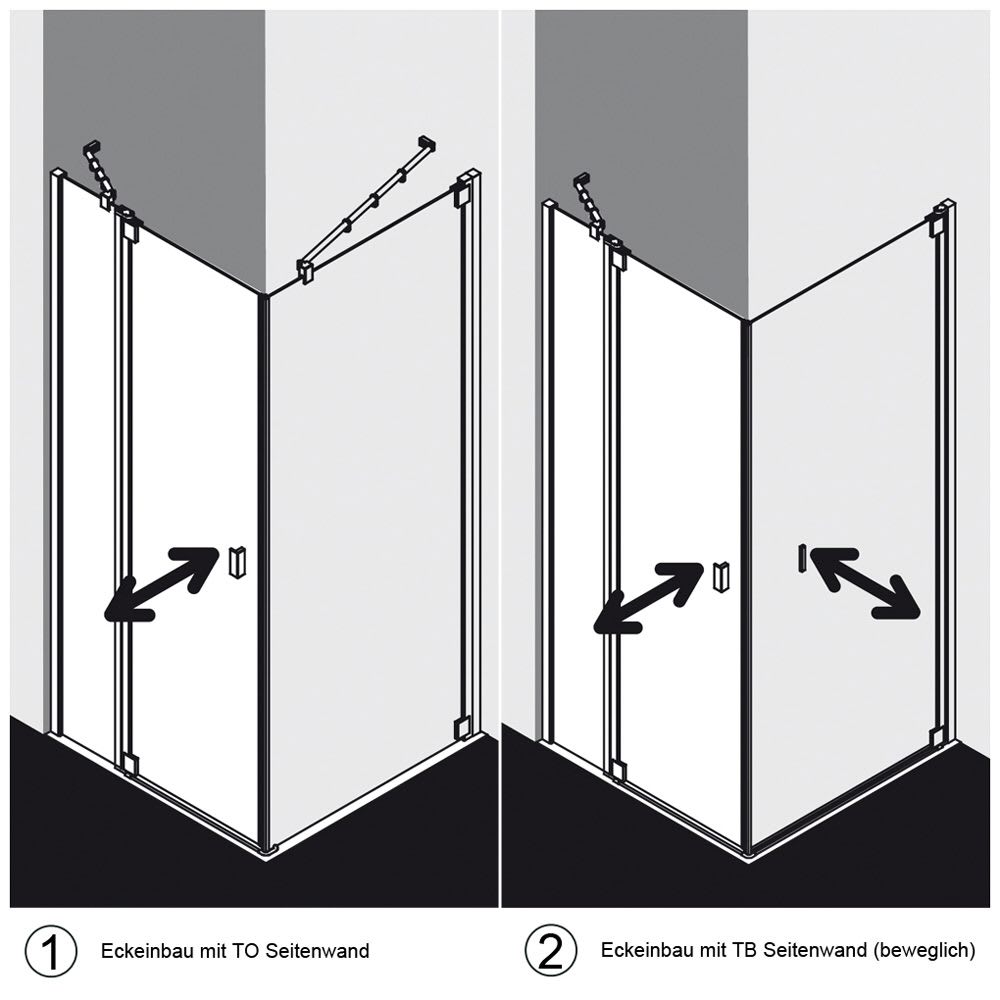 1 Eckeinbau mit TO Seitenwand

2 Eckeinbau mit TB Seitenwand (beweglich)