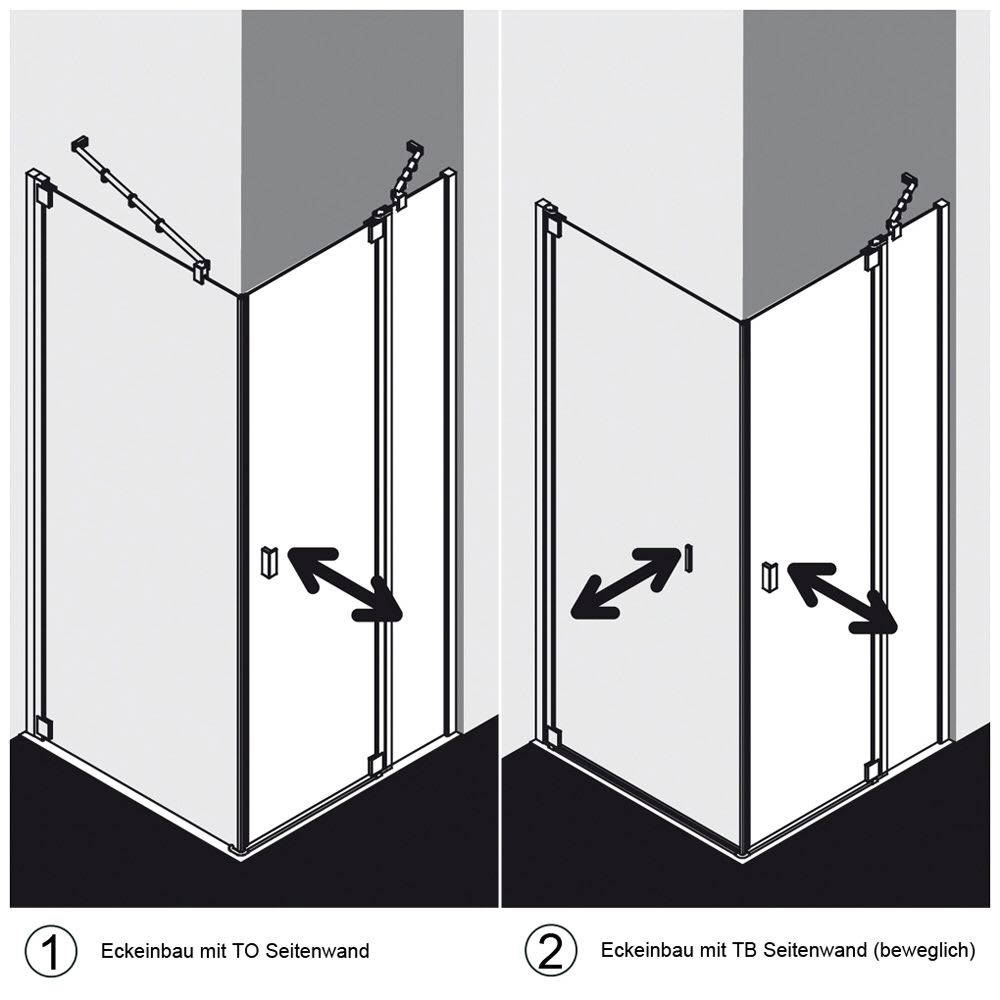 1 Eckeinbau mit TO Seitenwand

2 Eckeinbau mit TB Seitenwand (beweglich)