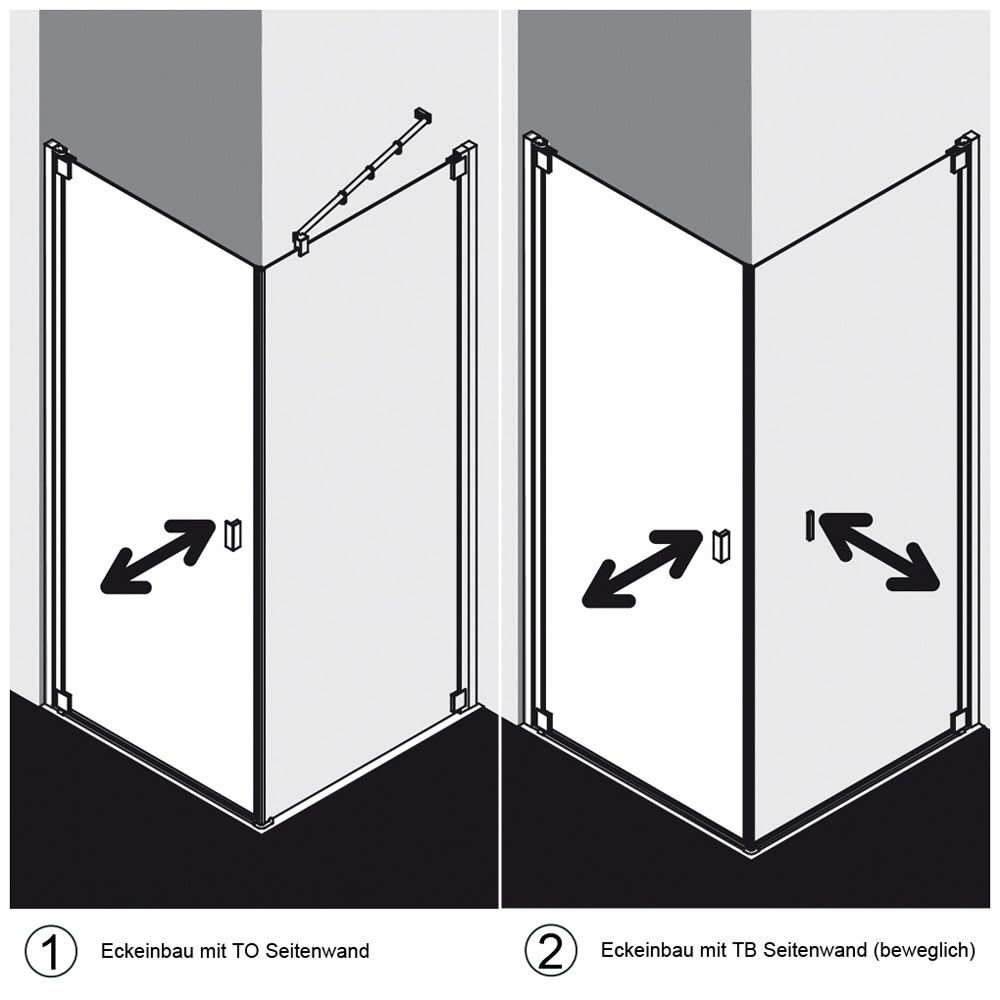 1 Eckeinbau mit TO Seitenwand

2 Eckeinbau mit TB Seitenwand (beweglich)