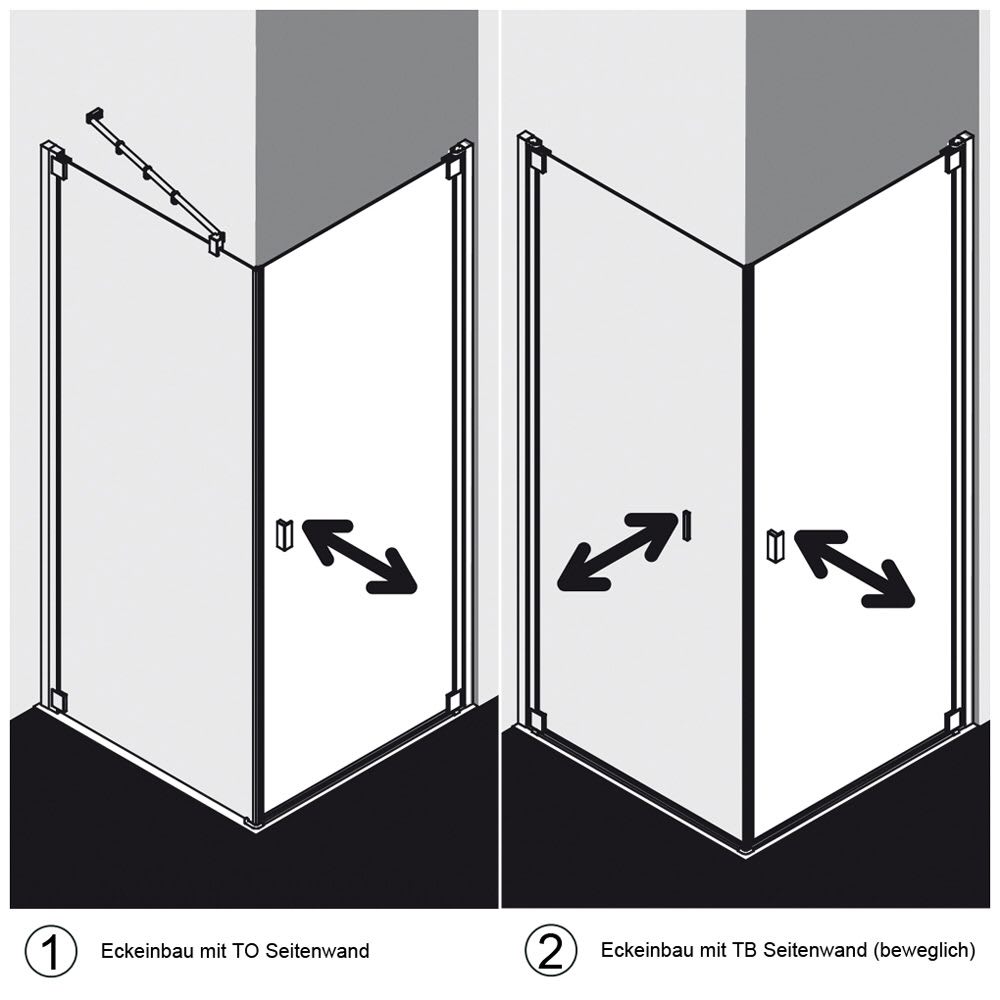 1 Eckeinbau mit TO Seitenwand

2 Eckeinbau mit TB Seitenwand (beweglich)