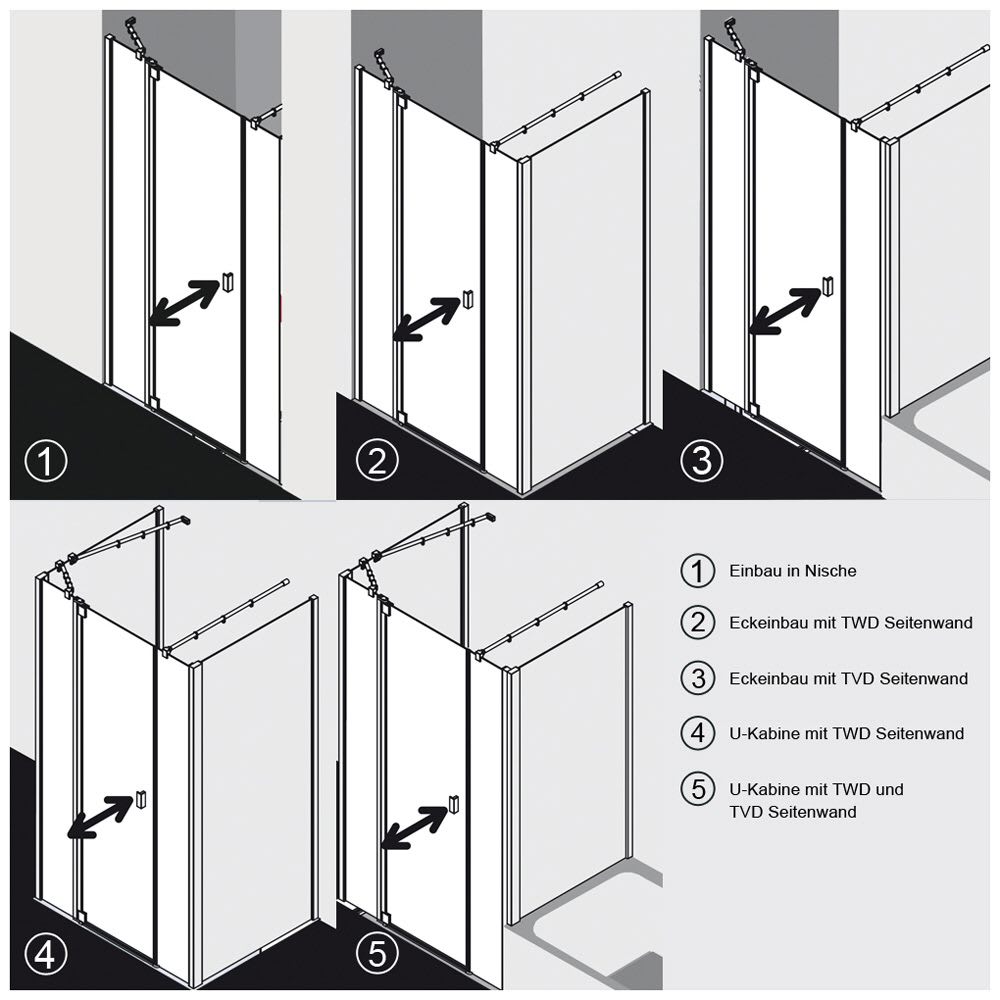 1

2

3

4

5

1 Einbau in Nische

2 Eckeinbau mit TWD Seitenwand

3 Eckeinbau mit TVD Seitenwand

4 U-Kabine mit TWD Seitenwand

5 U-Kabine mit TWD und TVD Seitenwand