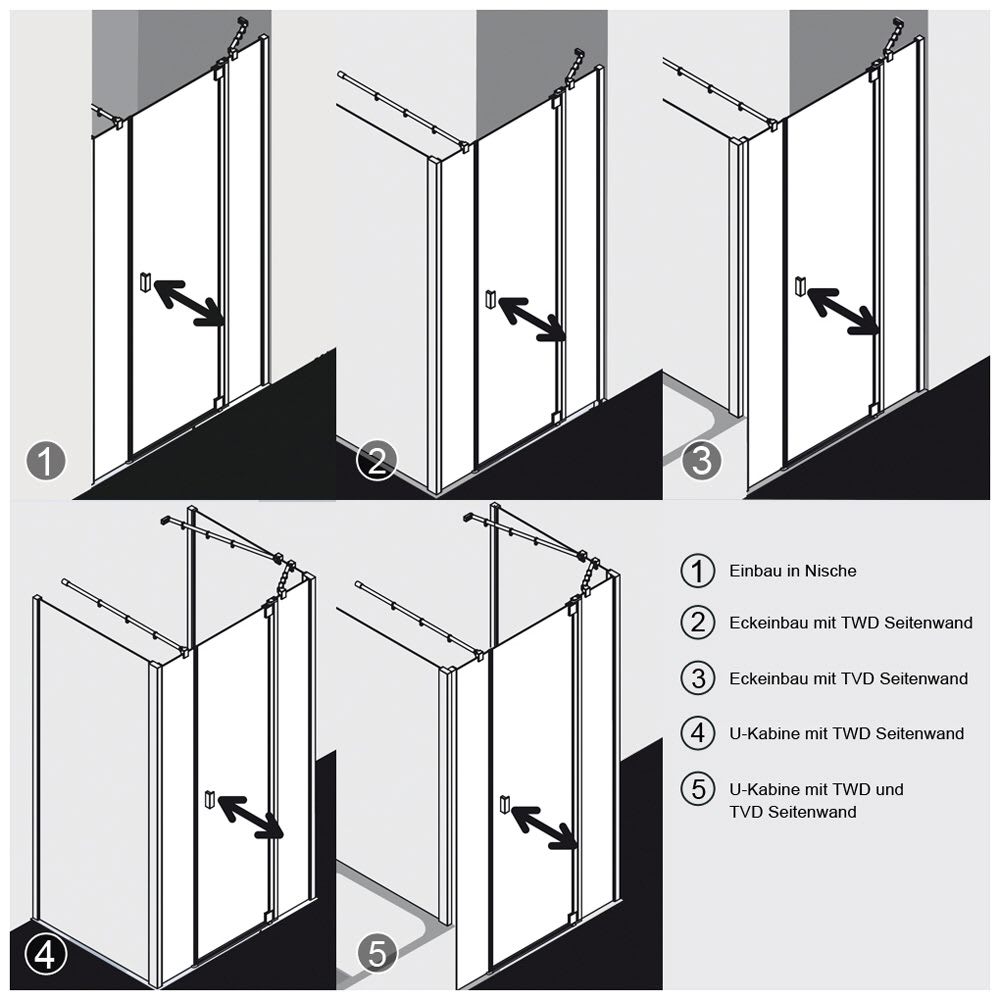 1

2

3

4

5

1 Einbau in Nische

2 Eckeinbau mit TWD Seitenwand

3 Eckeinbau mit TVD Seitenwand

4 U-Kabine mit TWD Seitenwand

5 U-Kabine mit TWD und TVD Seitenwand