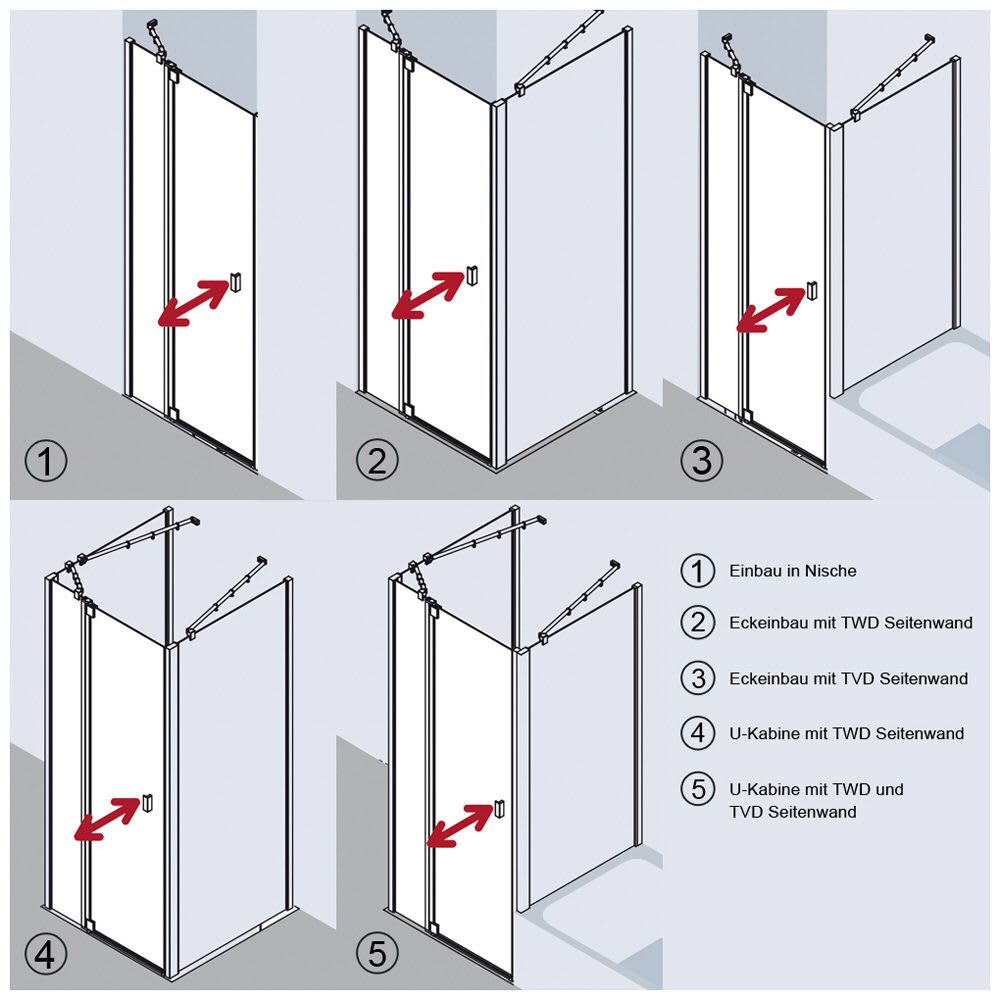 ①

②

③

④

⑤

① Einbau in Nische

② Eckeinbau mit TWD Seitenwand

③ Eckeinbau mit TVD Seitenwand

④ U-Kabine mit TWD Seitenwand

⑤ U-Kabine mit TWD und TVD Seitenwand