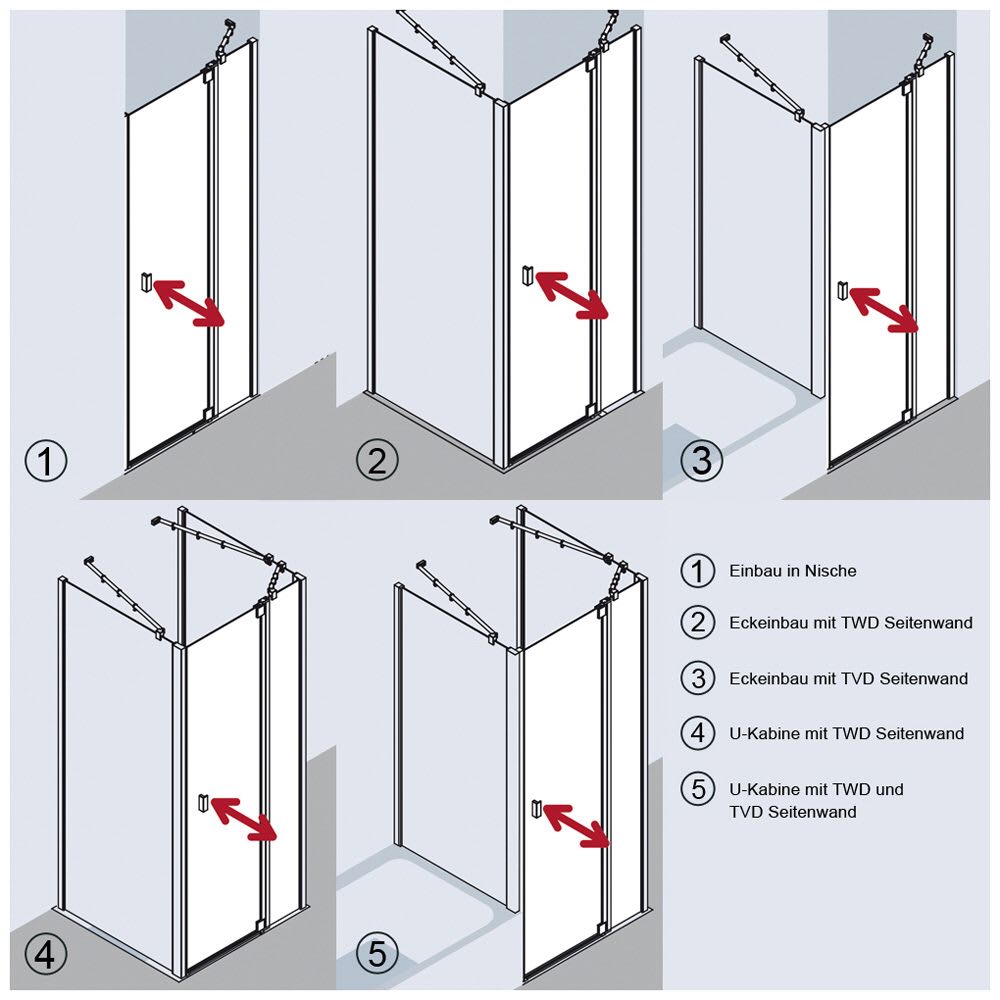 ①

②

③

④

⑤

① Einbau in Nische

② Eckeinbau mit TWD Seitenwand

③ Eckeinbau mit TVD Seitenwand

④ U-Kabine mit TWD Seitenwand

⑤ U-Kabine mit TWD und TVD Seitenwand