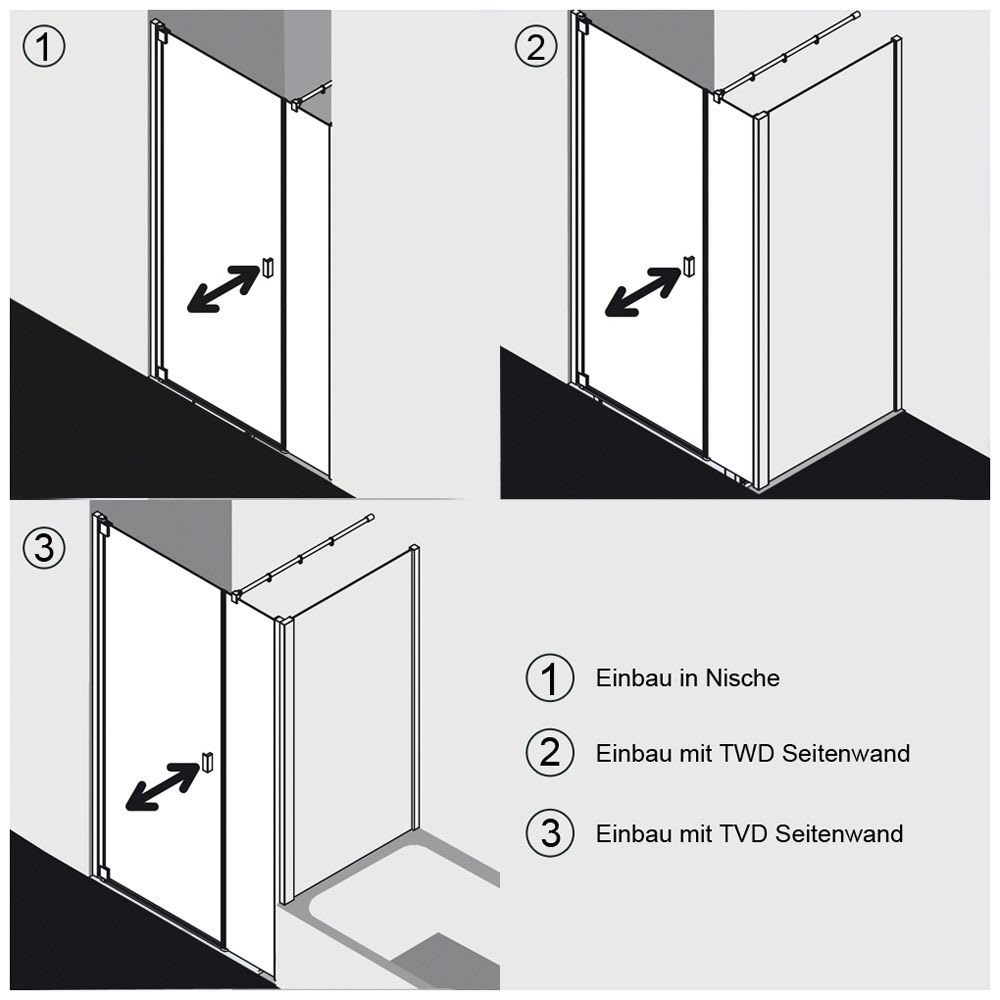 ①

②

③

① Einbau in Nische

② Einbau mit TWD Seitenwand

③ Einbau mit TVD Seitenwand