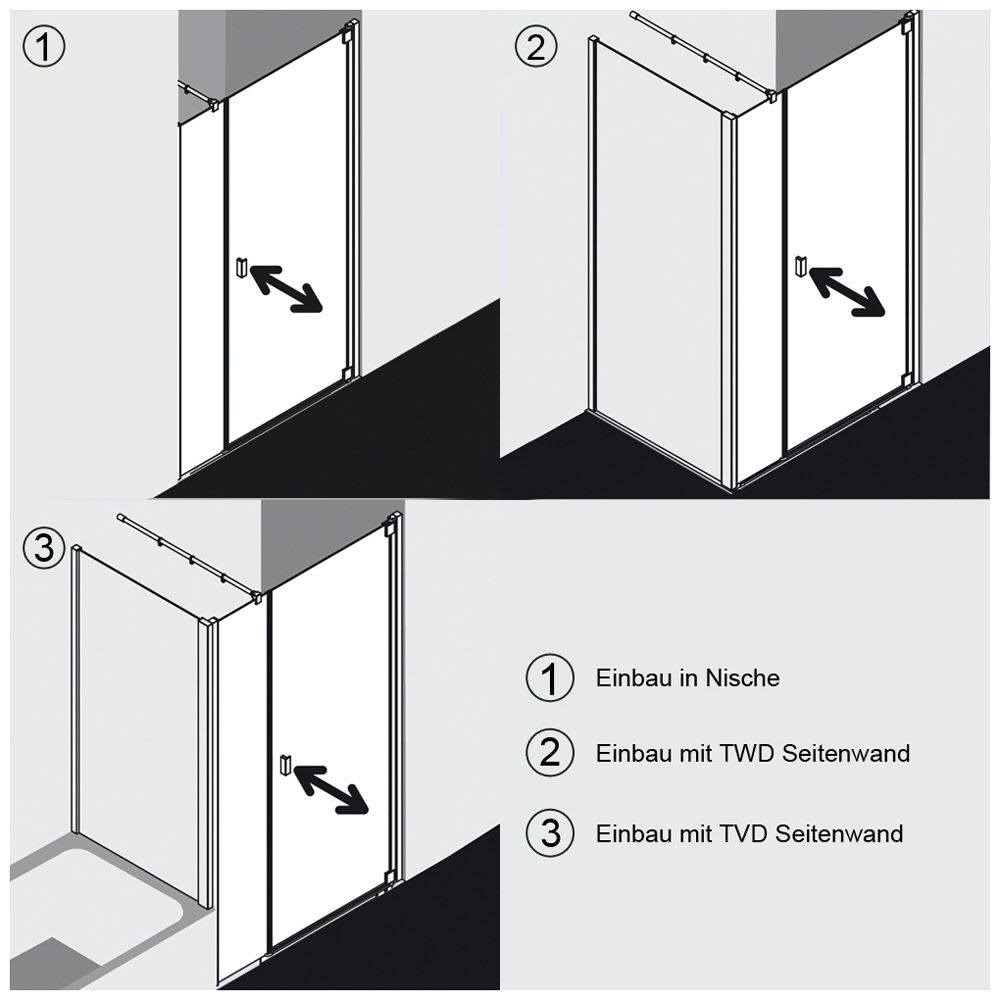 ①

②

③

① Einbau in Nische

② Einbau mit TWD Seitenwand

③ Einbau mit TVD Seitenwand