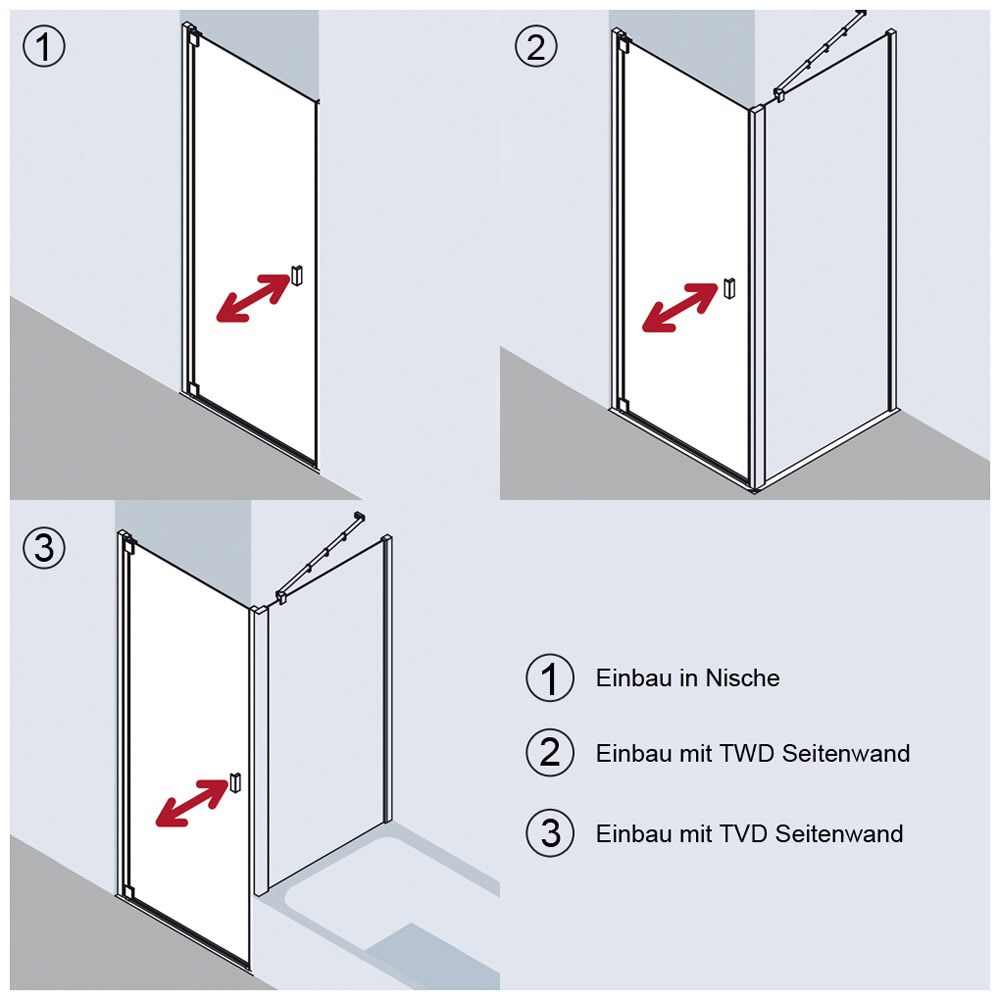 ①

②

③

① Einbau in Nische

② Einbau mit TWD Seitenwand

③ Einbau mit TVD Seitenwand