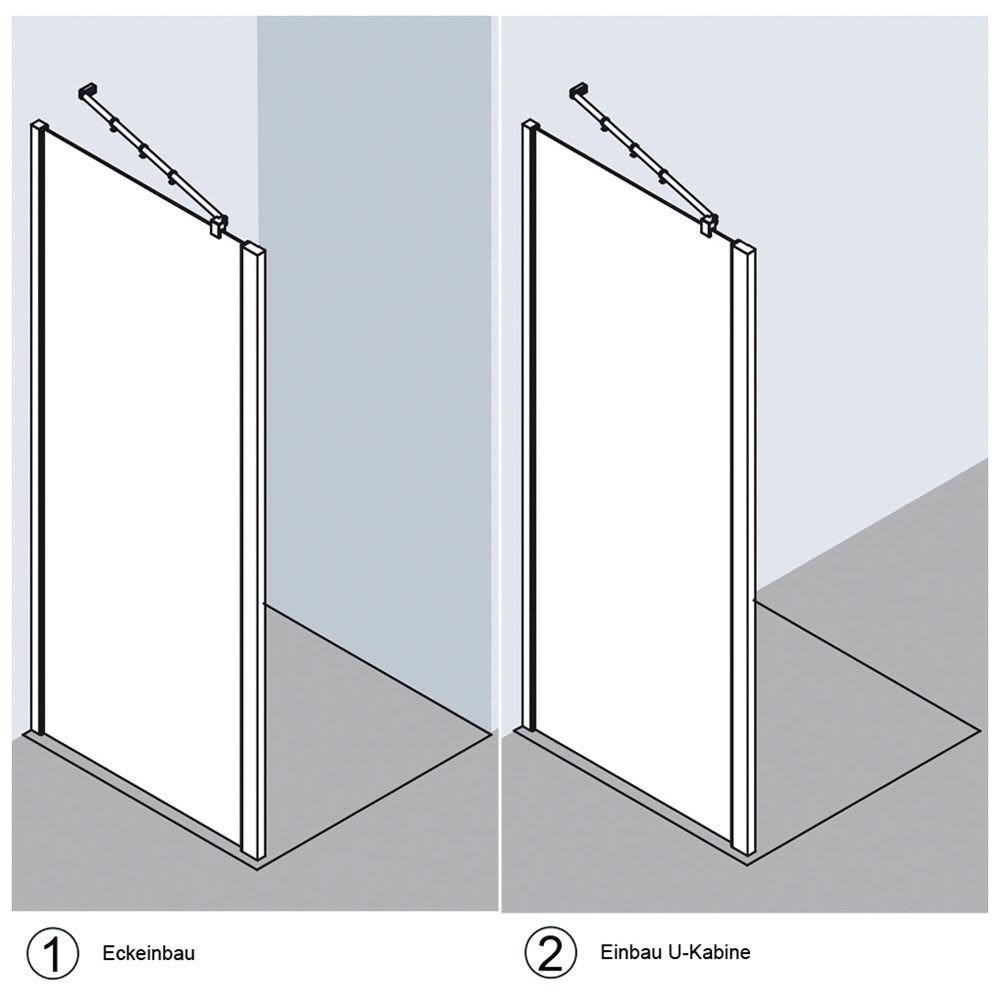 1 Eckeinbau

2 Einbau U-Kabine