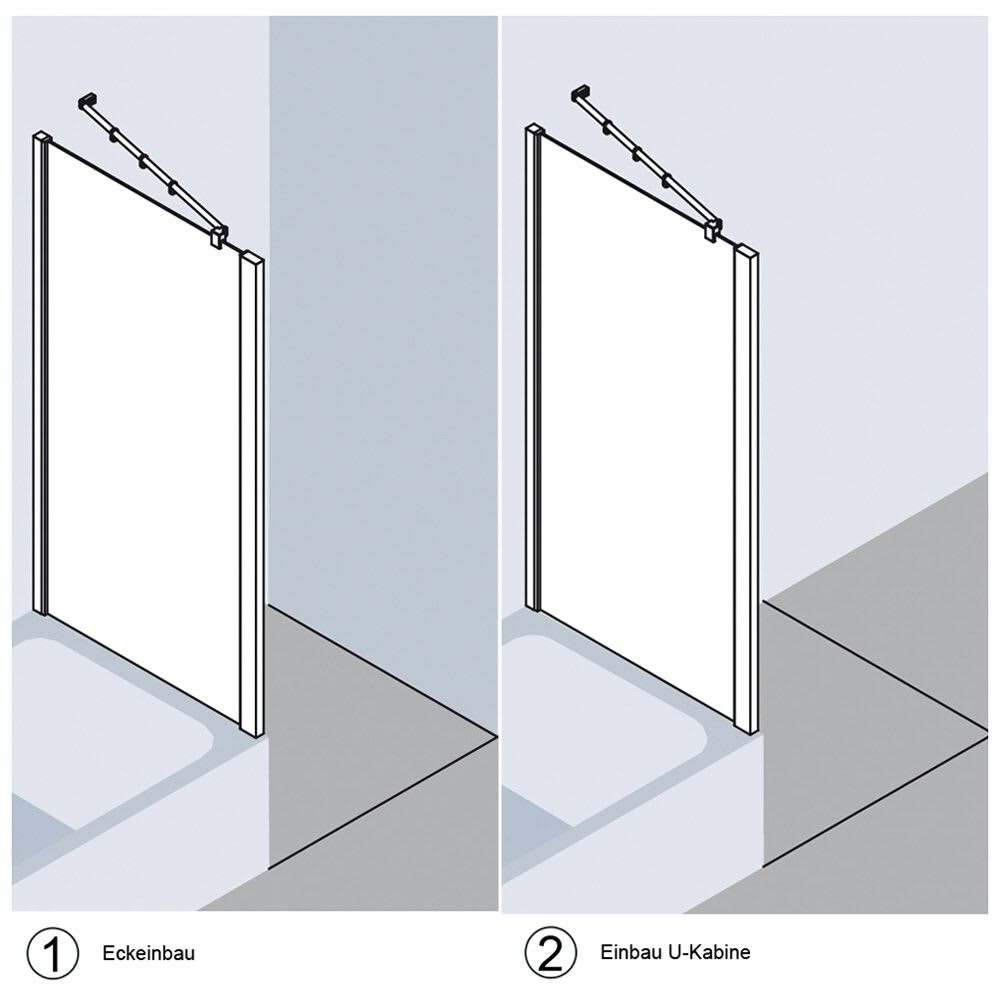 1 Eckeinbau

2 Einbau U-Kabine