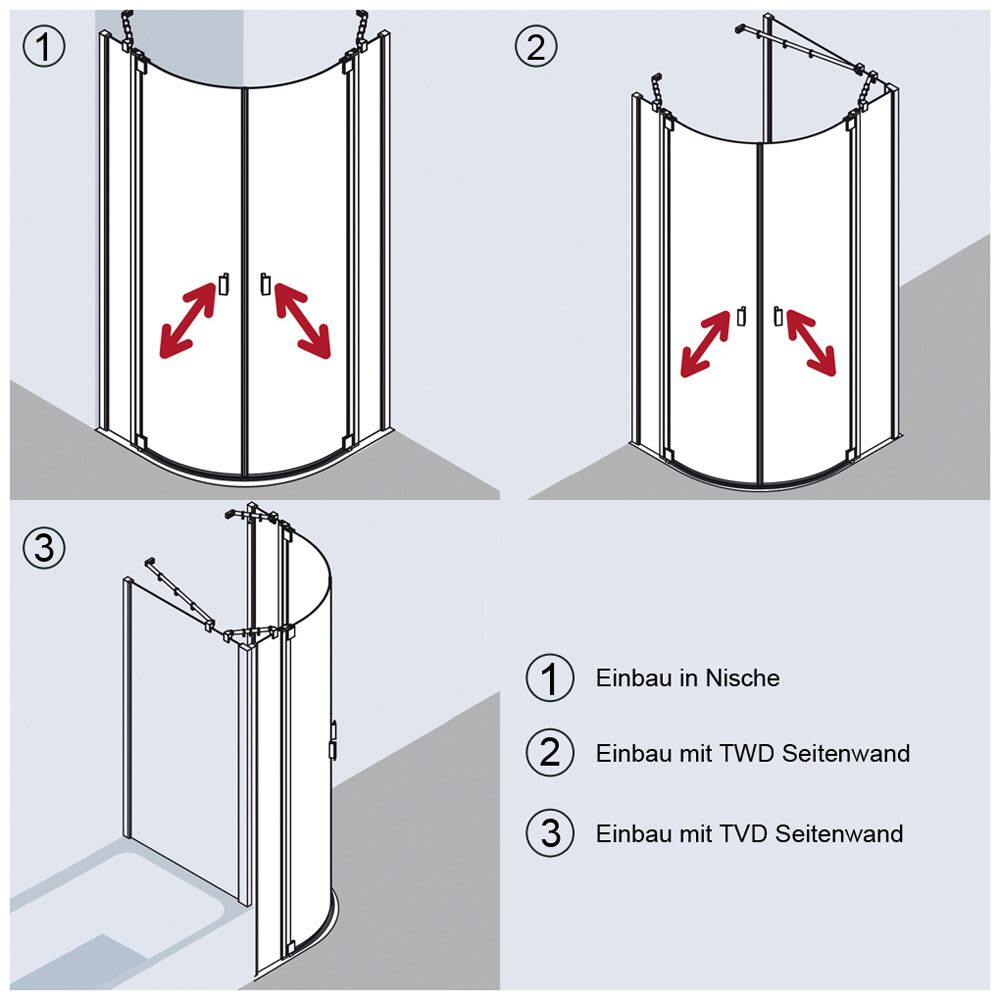 1

2

3

1 Einbau in Nische

2 Einbau mit TWD Seitenwand

3 Einbau mit TVD Seitenwand