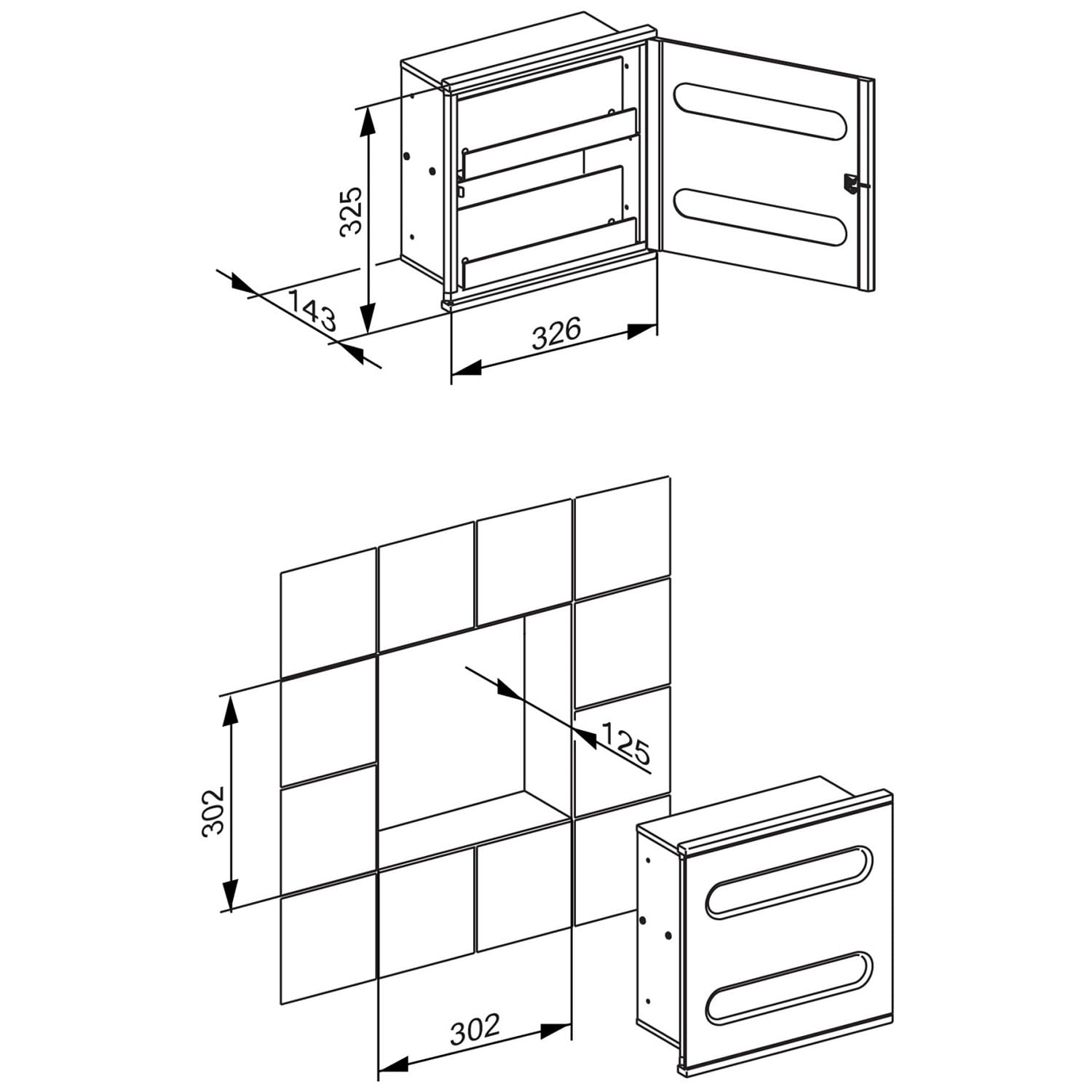 325

143

326

125

302

302