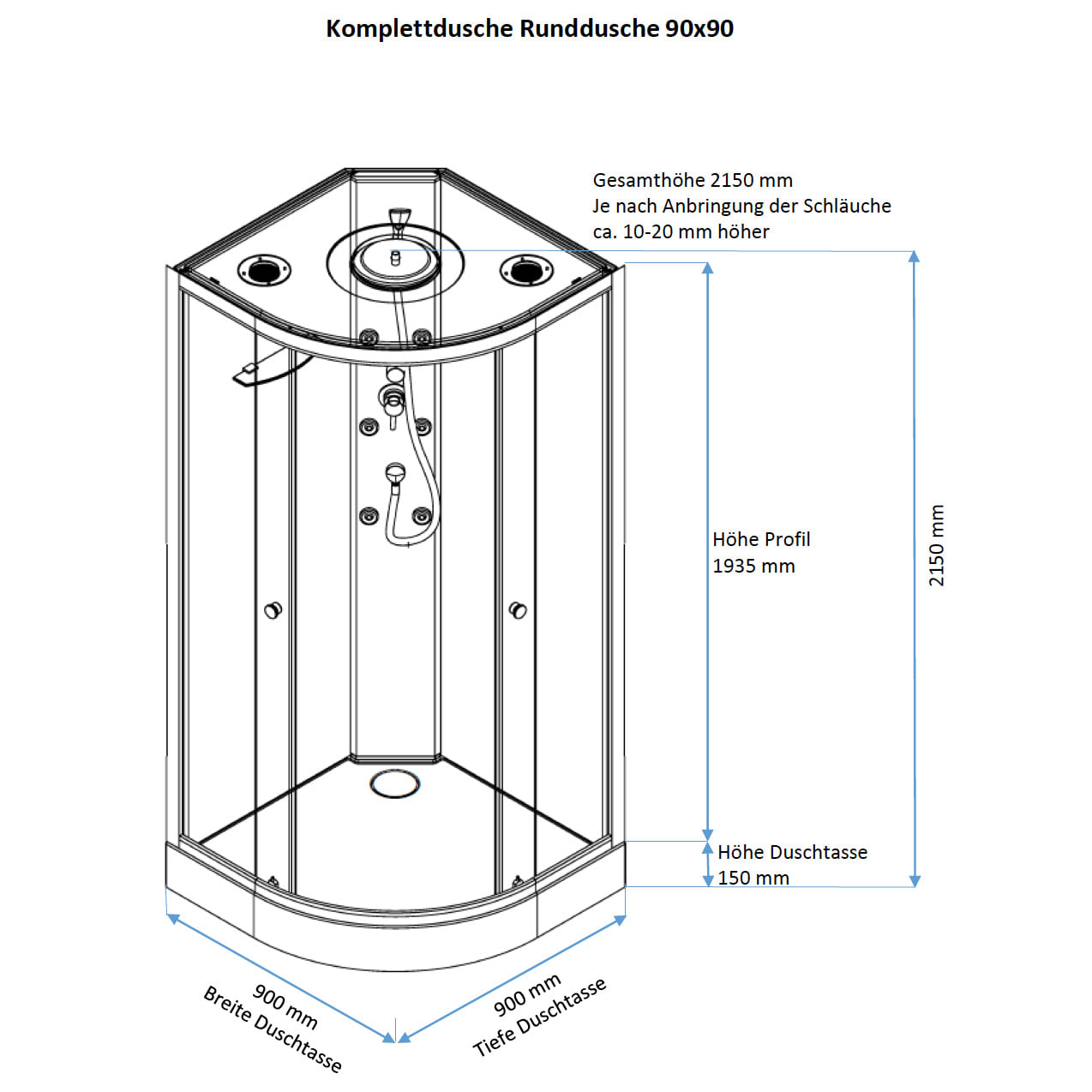 Komplettdusche Runddusche 90x90

Gesamthöhe 2150 mm
Je nach Anbringung der Schläuche
ca. 10-20 mm höher

Höhe Profil
1935 mm

2150 mm

Höhe Duschtasse
150 mm

900 mm
Breite Duschtasse

900 mm
Tiefe Duschtasse