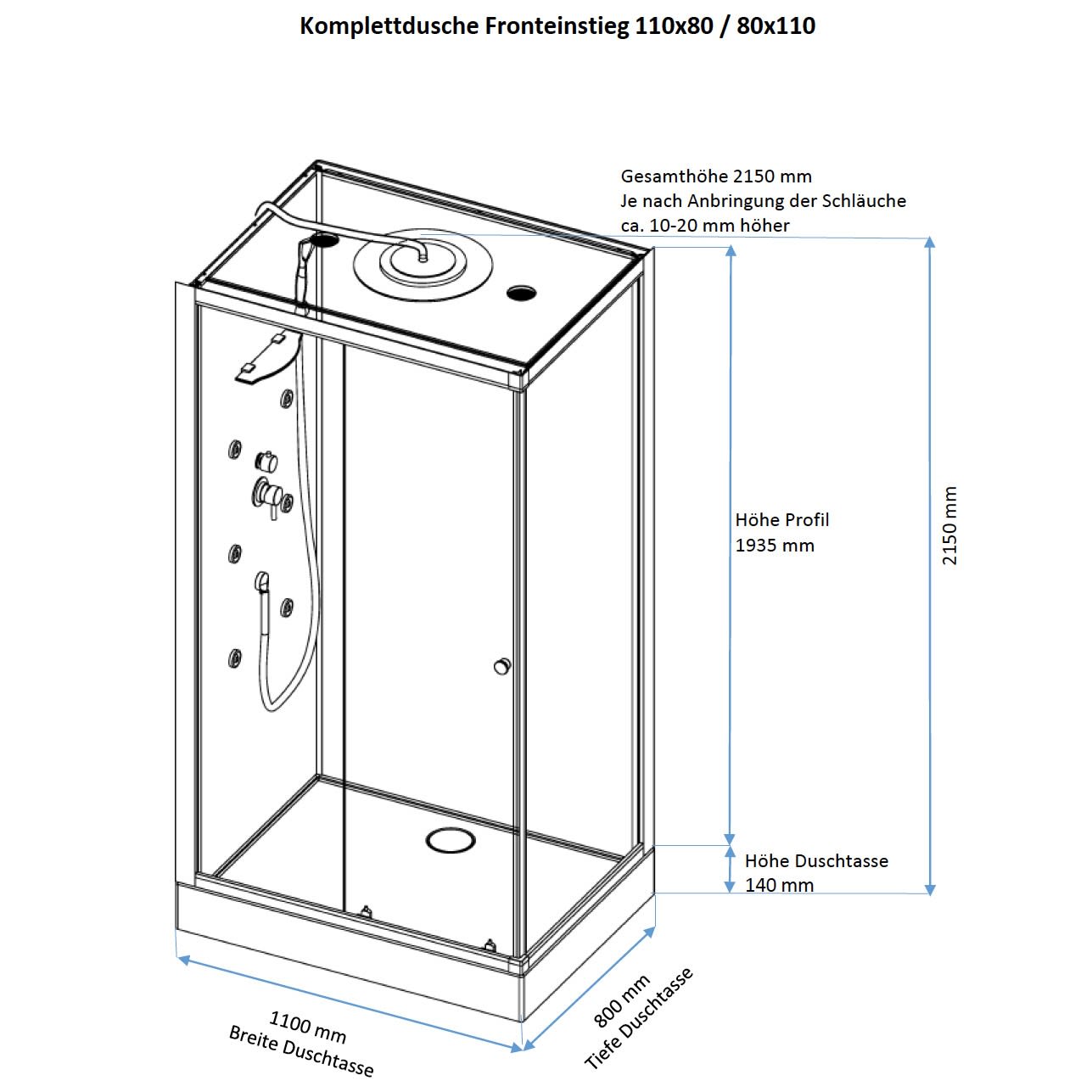 Komplettdusche Fronteinstieg 110x80 / 80x110

Gesamthöhe 2150 mm
Je nach Anbringung der Schläuche
ca. 10-20 mm höher

Höhe Profil
1935 mm

2150 mm

Höhe Duschtasse
140 mm

1100 mm
Breite Duschtasse

800 mm
Tiefe Duschtasse