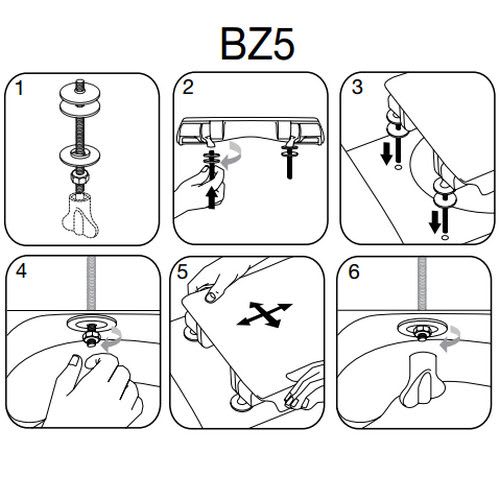 BZ5

1

2

3

4

5

6