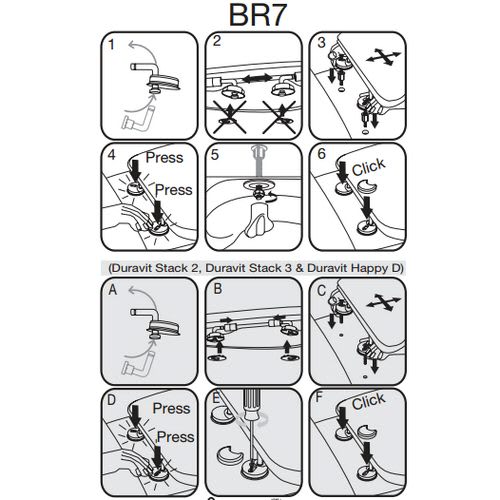 BR7

1

2

3

4 Press

Press

5

6 Click

(Duravit Stack 2, Duravit Stack 3 & Duravit Happy D)

A

B

C

D Press

Press

E

F Click